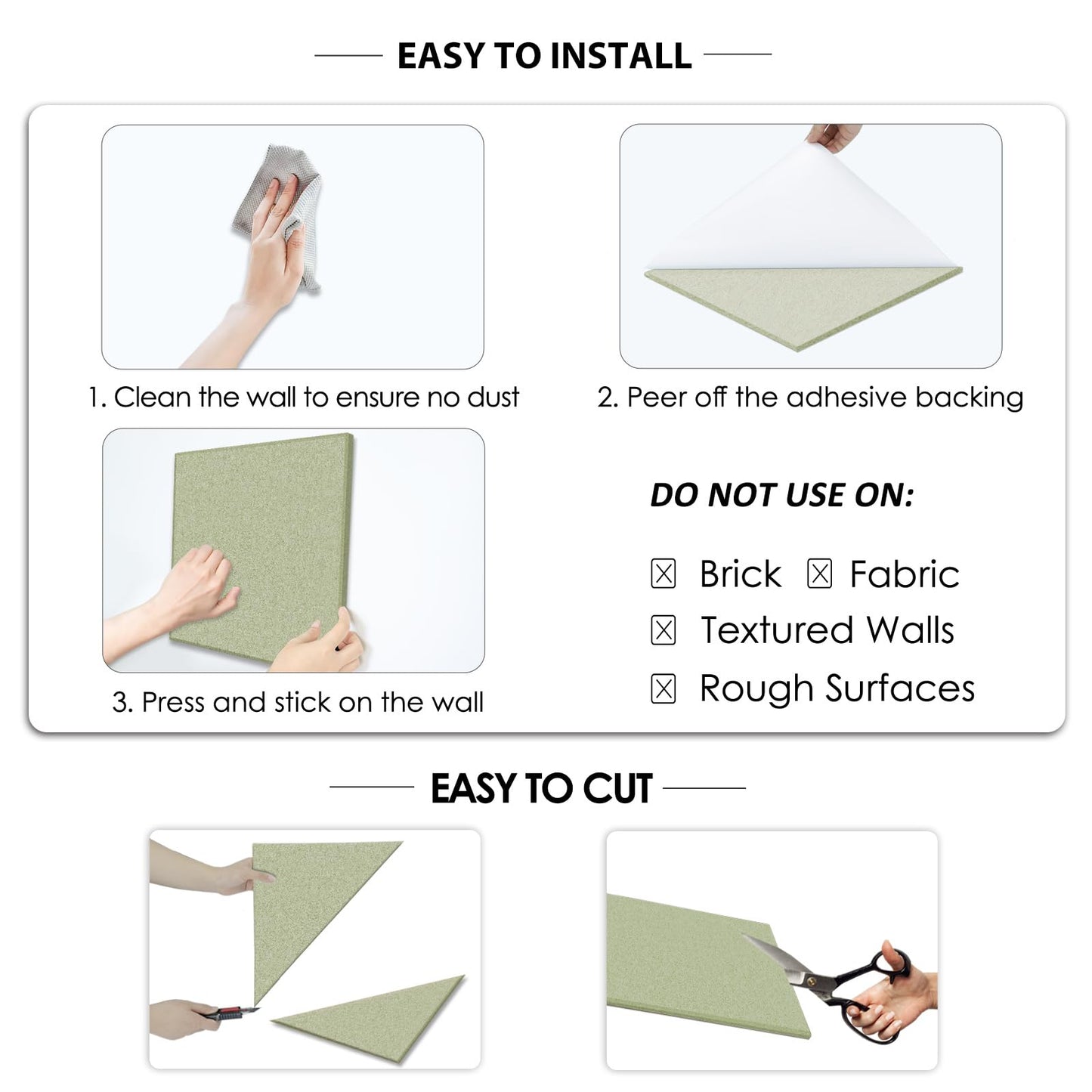 EASY TO INSTALL

1. Clean the wall to ensure no dust

2. Peer off the adhesive backing

3. Press and stick on the wall

DO NOT USE ON:

☒ Brick ☒ Fabric
☒ Textured Walls
☒ Rough Surfaces

EASY TO CUT