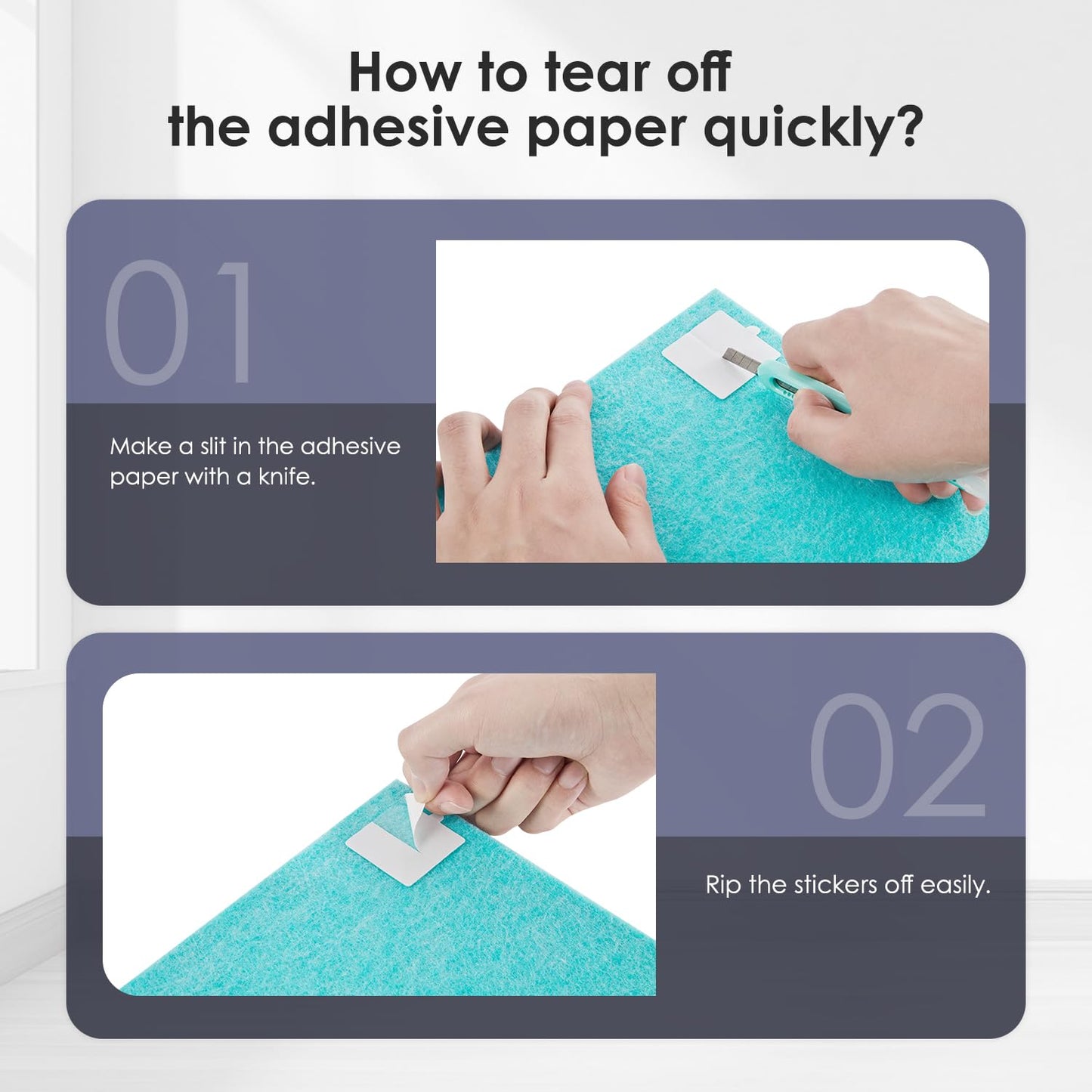 How to tear off the adhesive paper quickly?

01

Make a slit in the adhesive paper with a knife.

02

Rip the stickers off easily.