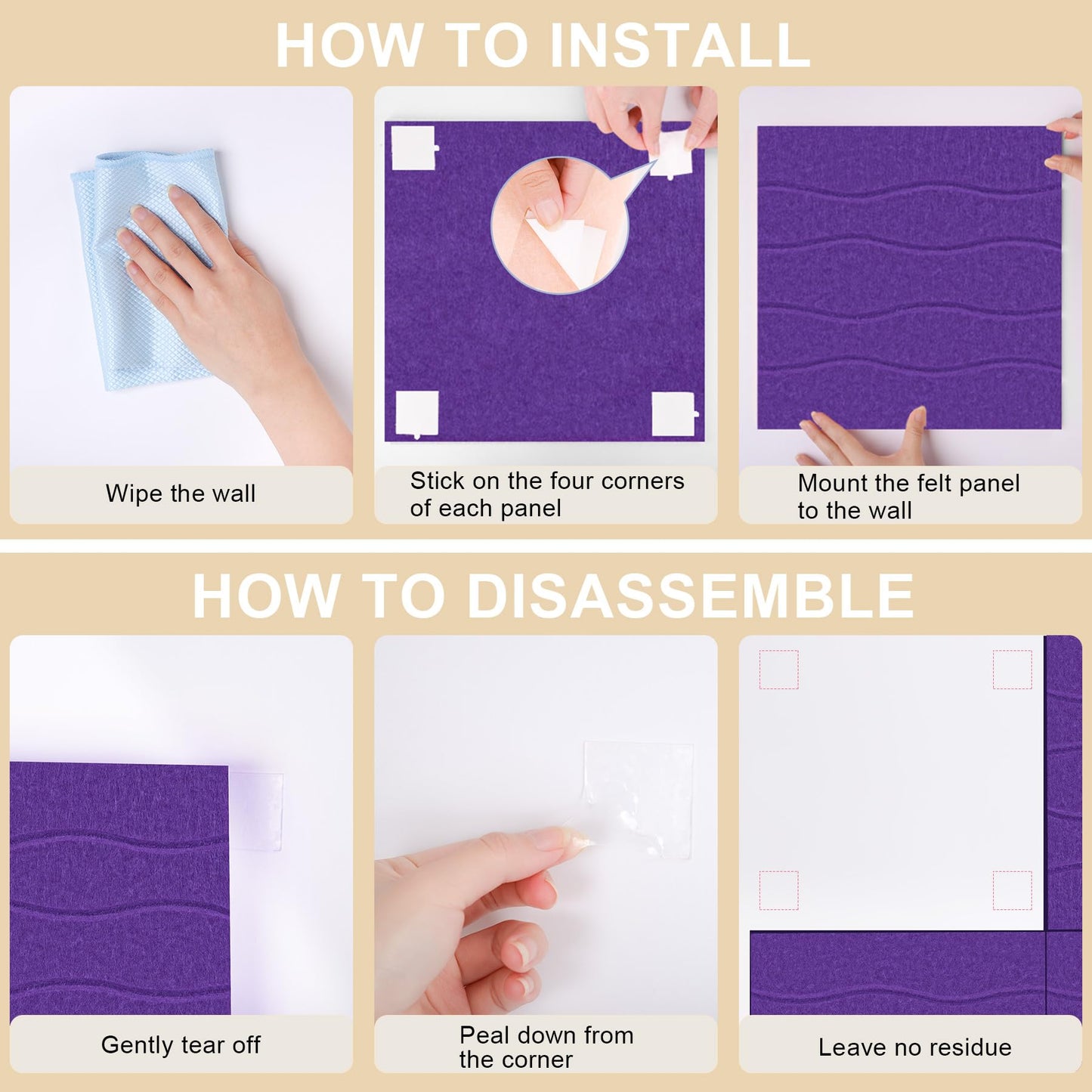 HOW TO INSTALL

Wipe the wall

Stick on the four corners of each panel

Mount the felt panel to the wall

HOW TO DISASSEMBLE

Gently tear off

Peal down from the corner

Leave no residue