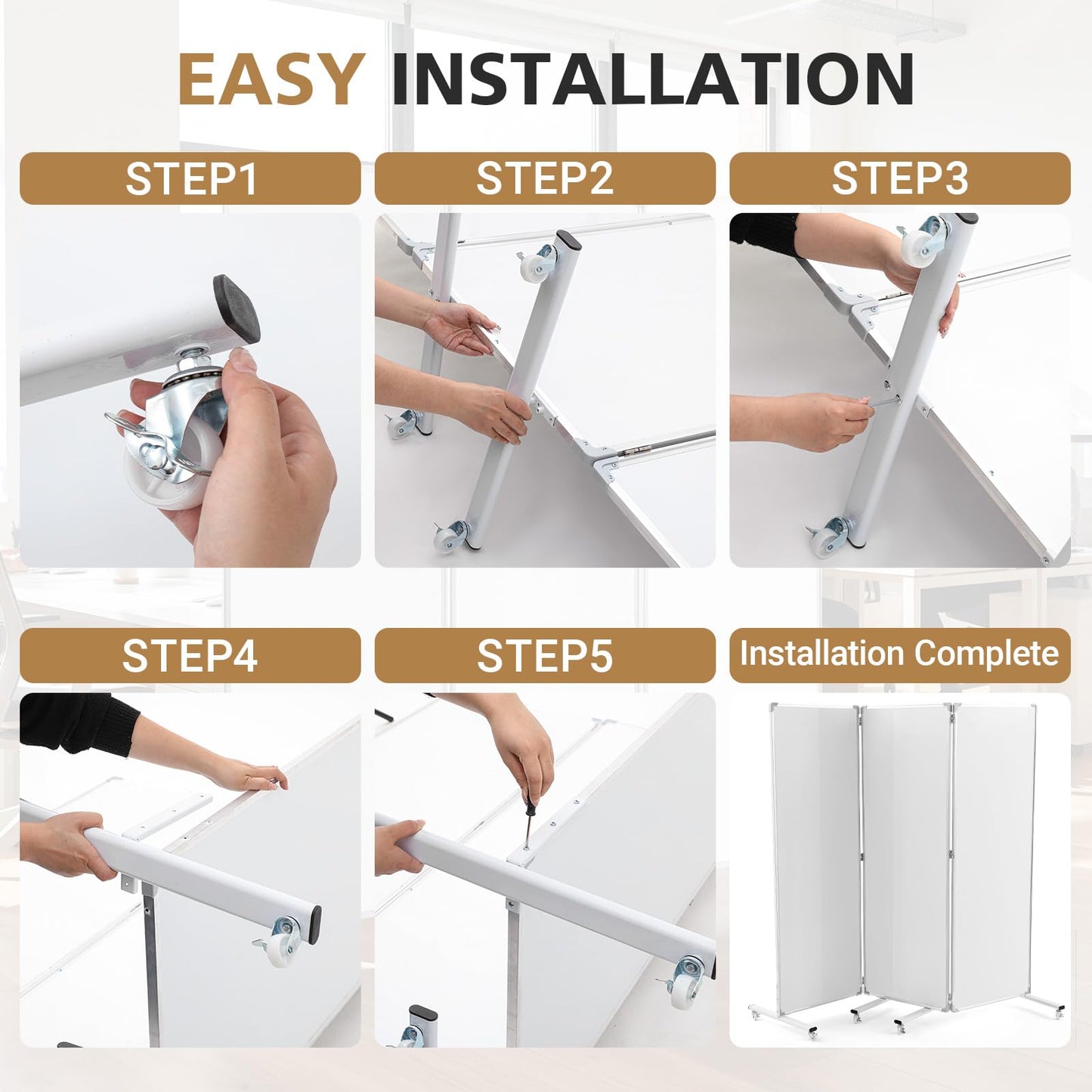 EASY INSTALLATION

STEP1

STEP2

STEP3

STEP4

STEP5

Installation Complete