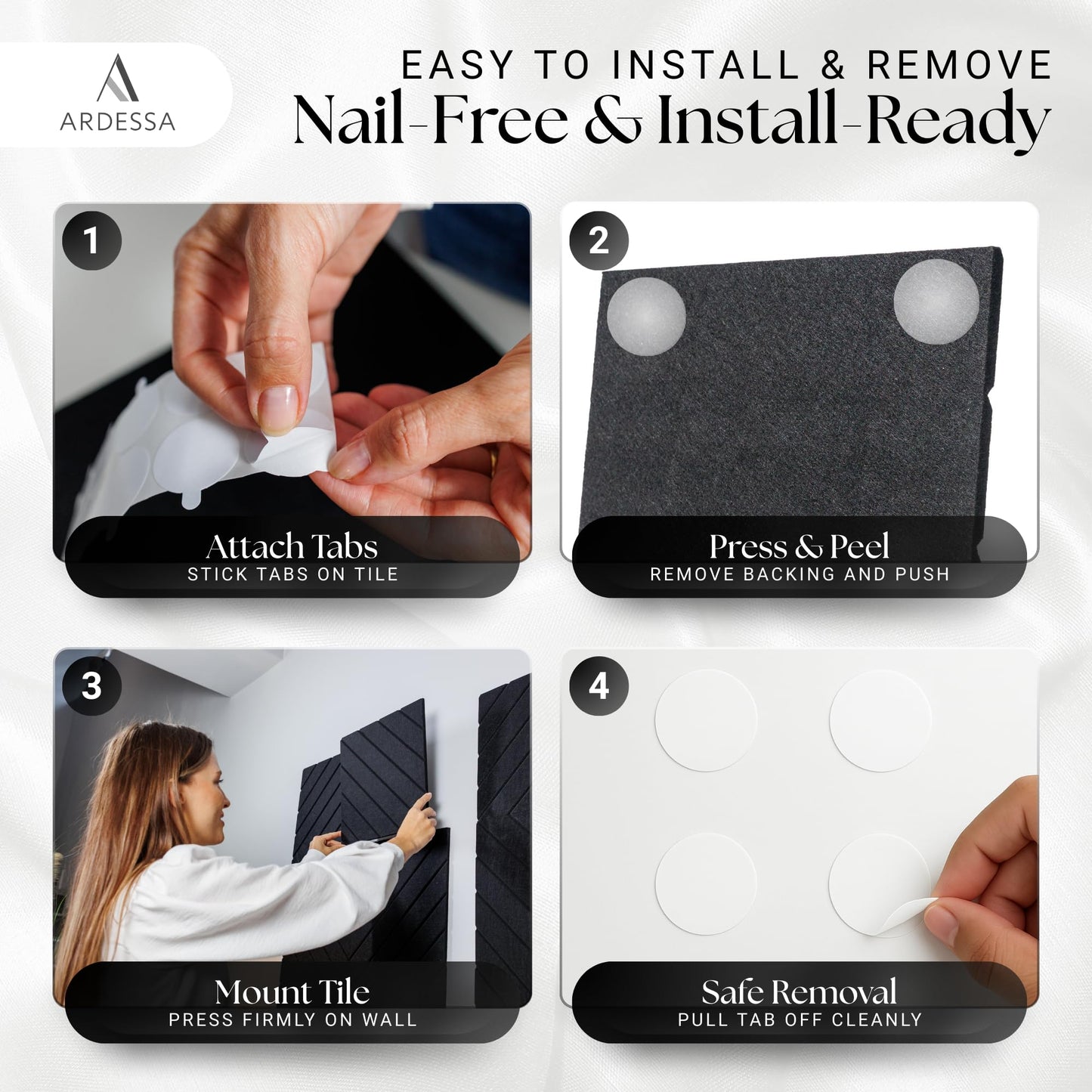 ARDESSA

EASY TO INSTALL & REMOVE
Nail-Free & Install-Ready

1
Attach Tabs
STICK TABS ON TILE

2
Press & Peel
REMOVE BACKING AND PUSH

3
Mount Tile
PRESS FIRMLY ON WALL

4
Safe Removal
PULL TAB OFF CLEANLY