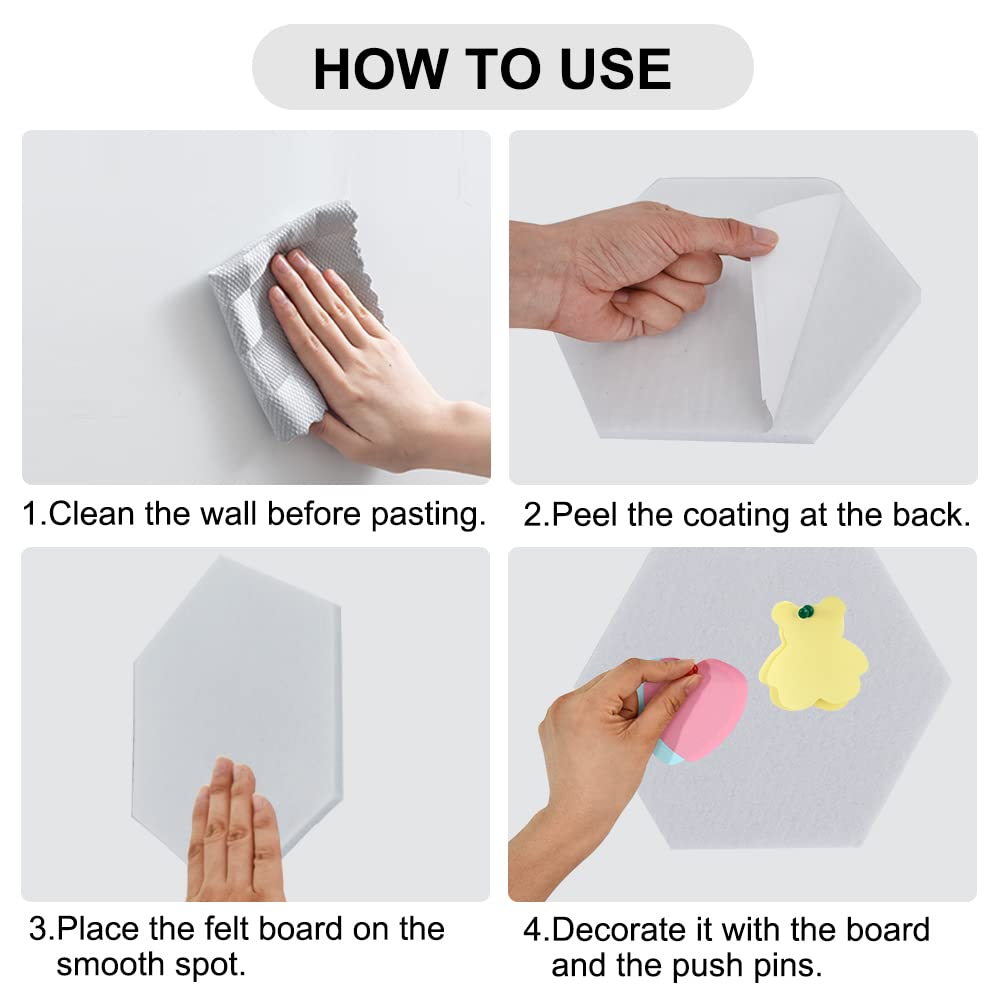 HOW TO USE

1.Clean the wall before pasting.

2.Peel the coating at the back.

3.Place the felt board on the smooth spot.

4.Decorate it with the board and the push pins.