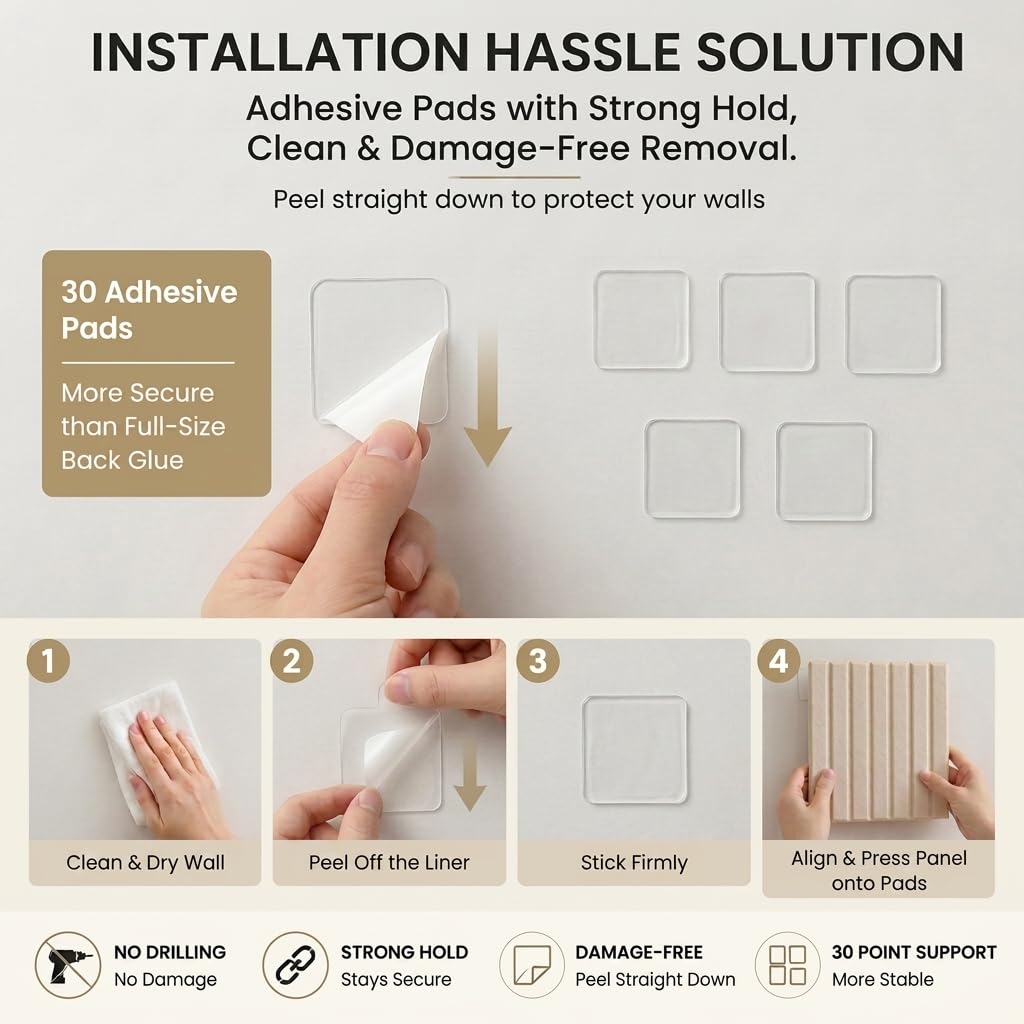 INSTALLATION HASSLE SOLUTION

Adhesive Pads with Strong Hold, Clean & Damage-Free Removal.

Peel straight down to protect your walls

30 Adhesive Pads

More Secure than Full-Size Back Glue

1
Clean & Dry Wall

2
Peel Off the Liner

3
Stick Firmly

4
Align & Press Panel onto Pads

NO DRILLING
No Damage

STRONG HOLD
Stays Secure

DAMAGE-FREE
Peel Straight Down

30 POINT SUPPORT
More Stable