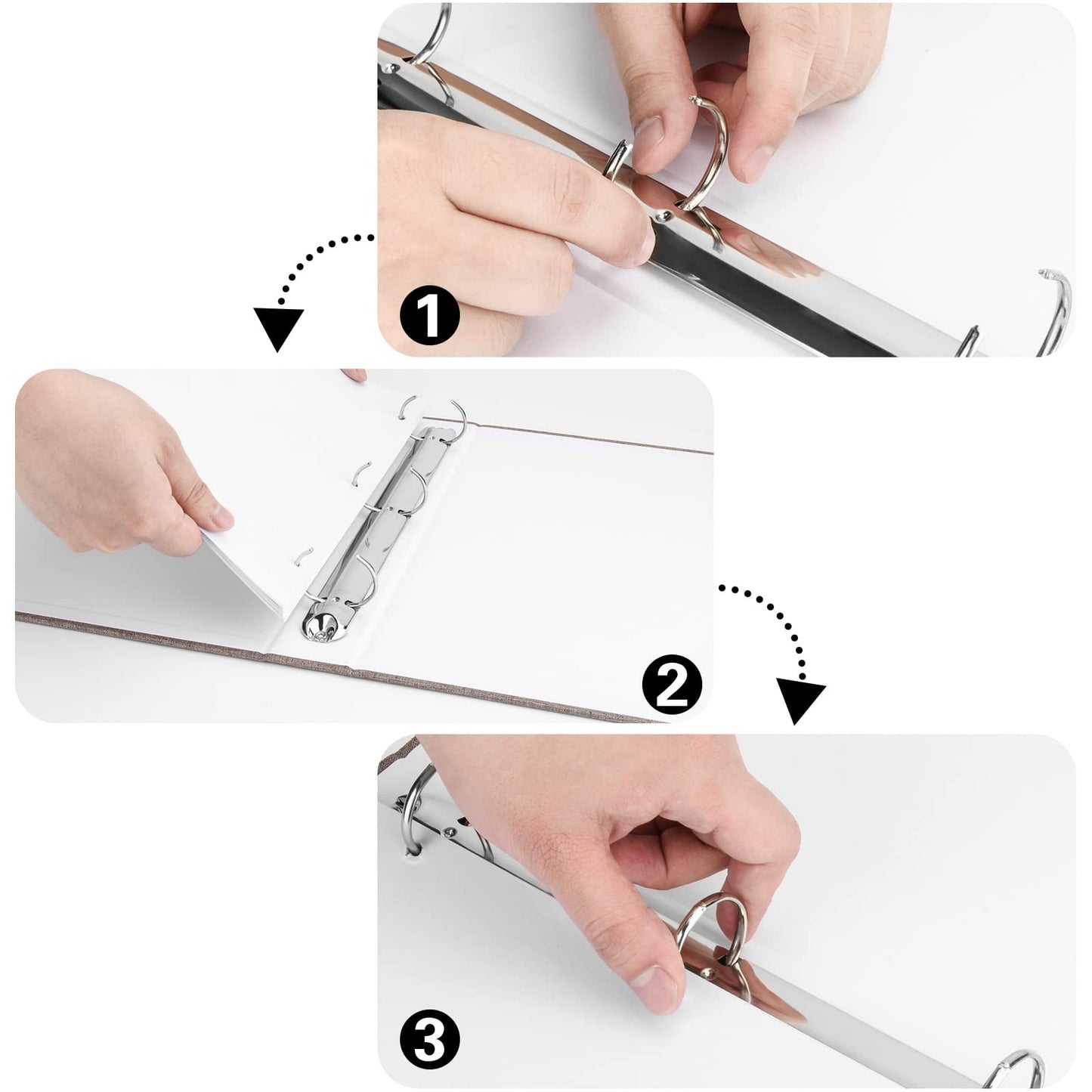 1

2

3