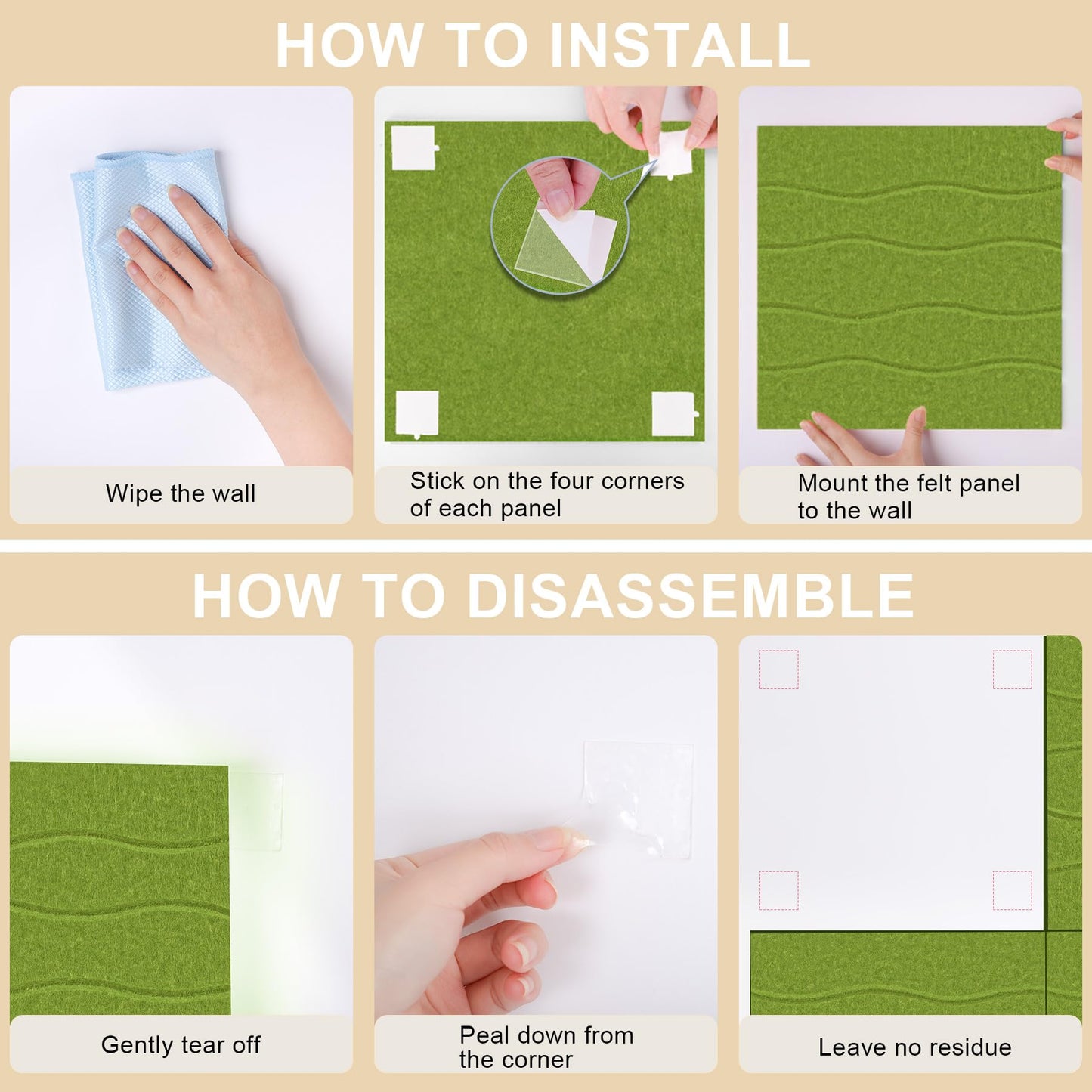 HOW TO INSTALL

Wipe the wall

Stick on the four corners of each panel

Mount the felt panel to the wall

HOW TO DISASSEMBLE

Gently tear off

Peal down from the corner

Leave no residue