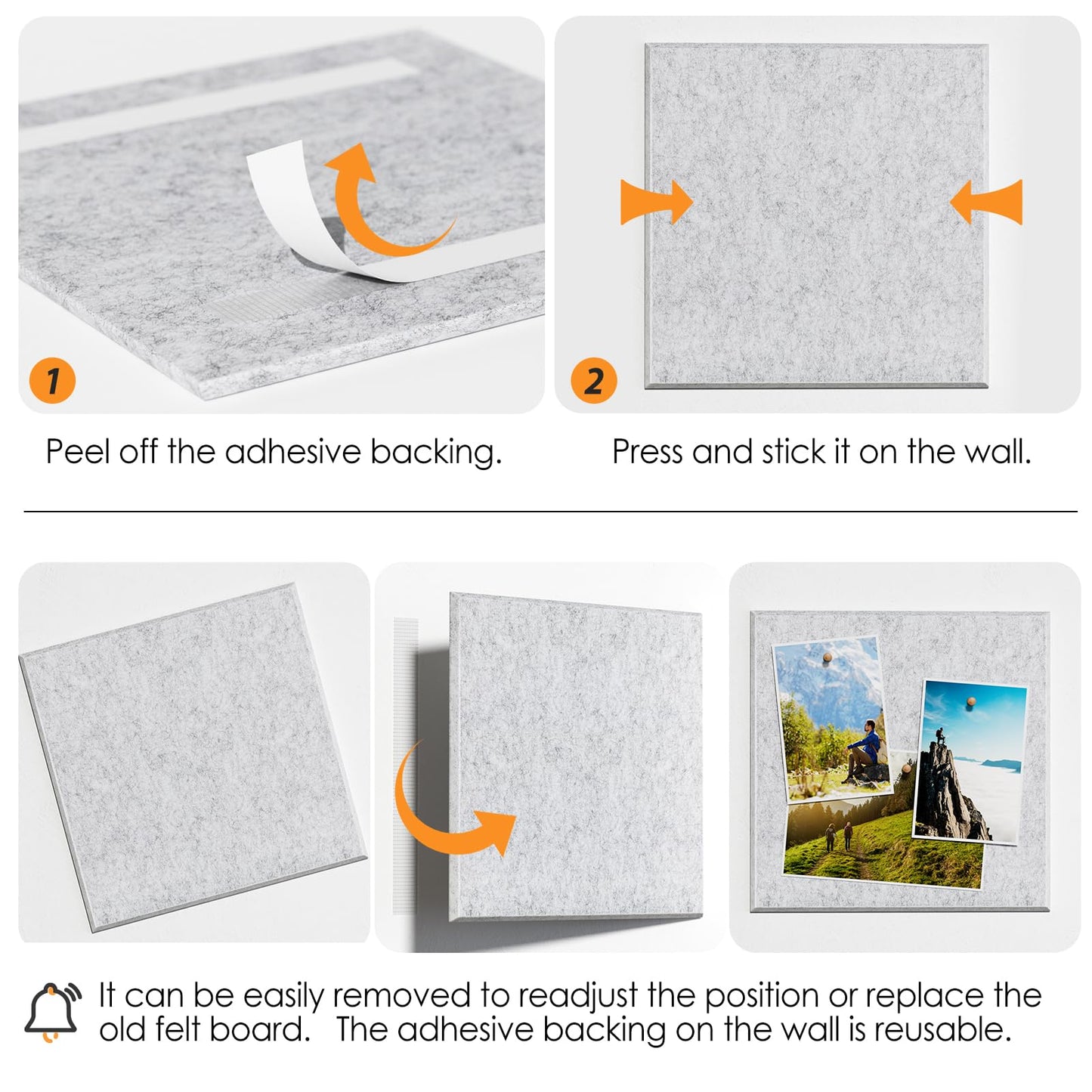 1

Peel off the adhesive backing.

2

Press and stick it on the wall.

It can be easily removed to readjust the position or replace the old felt board. The adhesive backing on the wall is reusable.