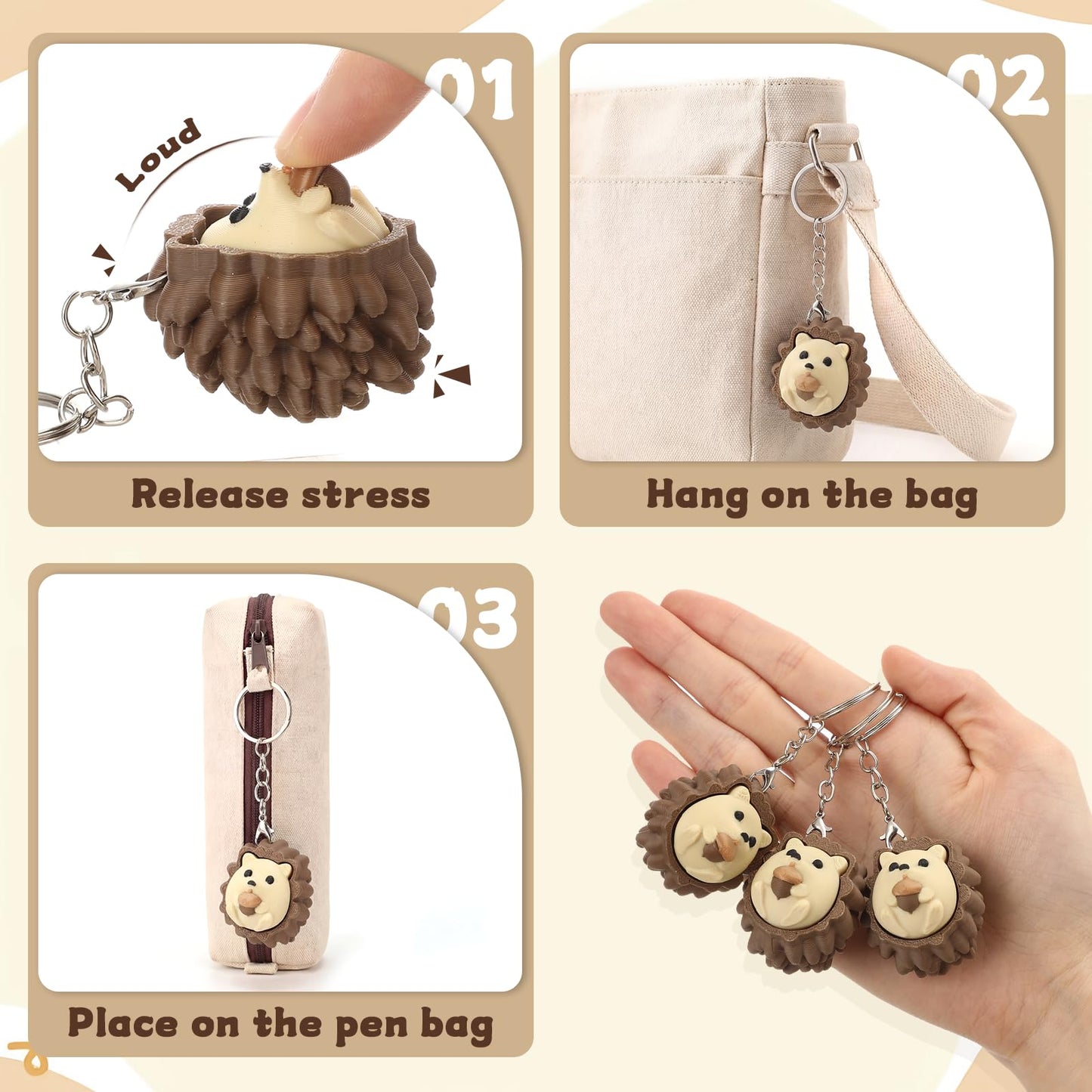 01

Loud

Release stress

02

Hang on the bag

03

Place on the pen bag