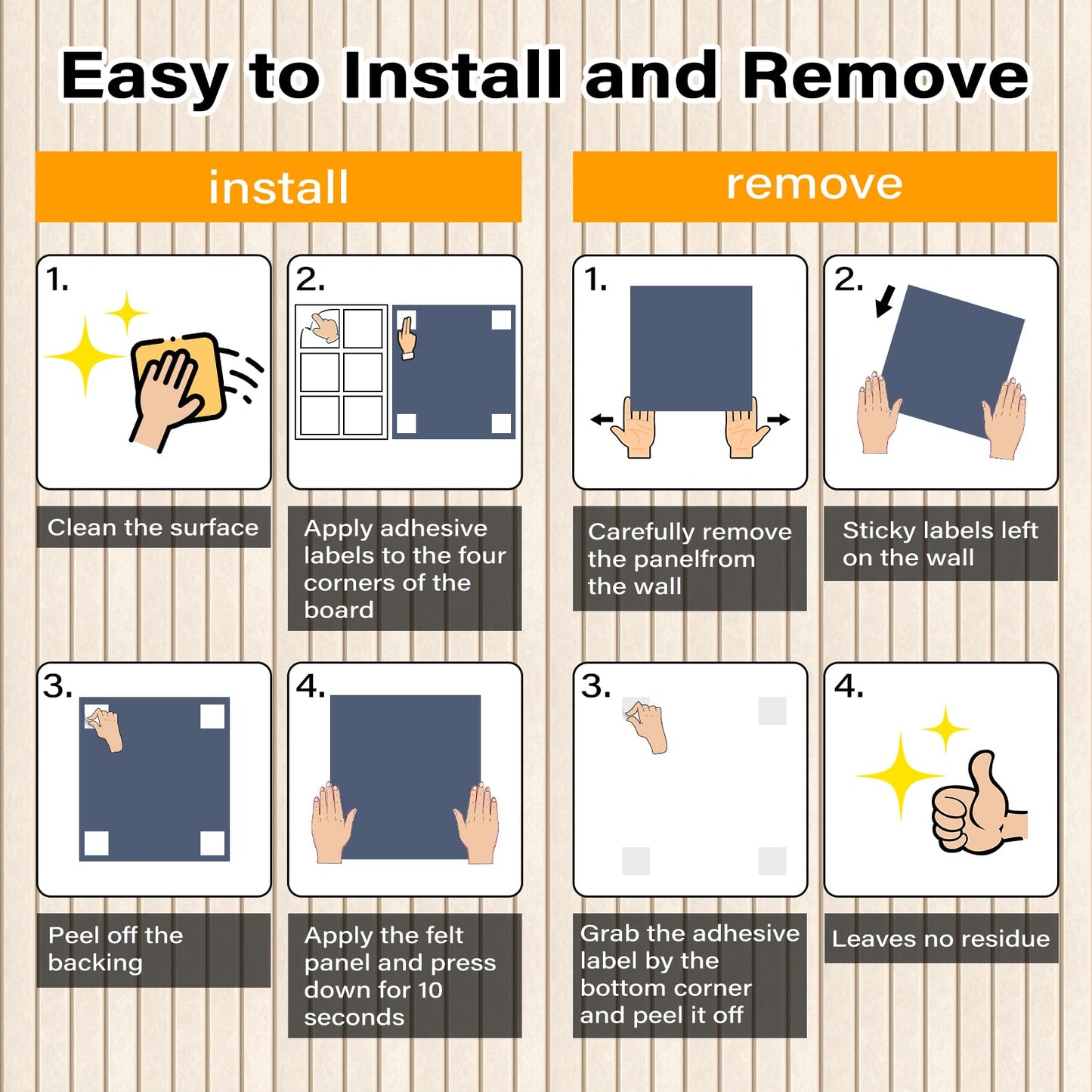 Easy to Install and Remove

install

1.

Clean the surface

2.

Apply adhesive labels to the four corners of the board

3.

Peel off the backing

4.

Apply the felt panel and press down for 10 seconds

remove

1.

Carefully remove the panelfrom the wall

2.

Sticky labels left on the wall

3.

Grab the adhesive label by the bottom corner and peel it off

4.

Leaves no residue