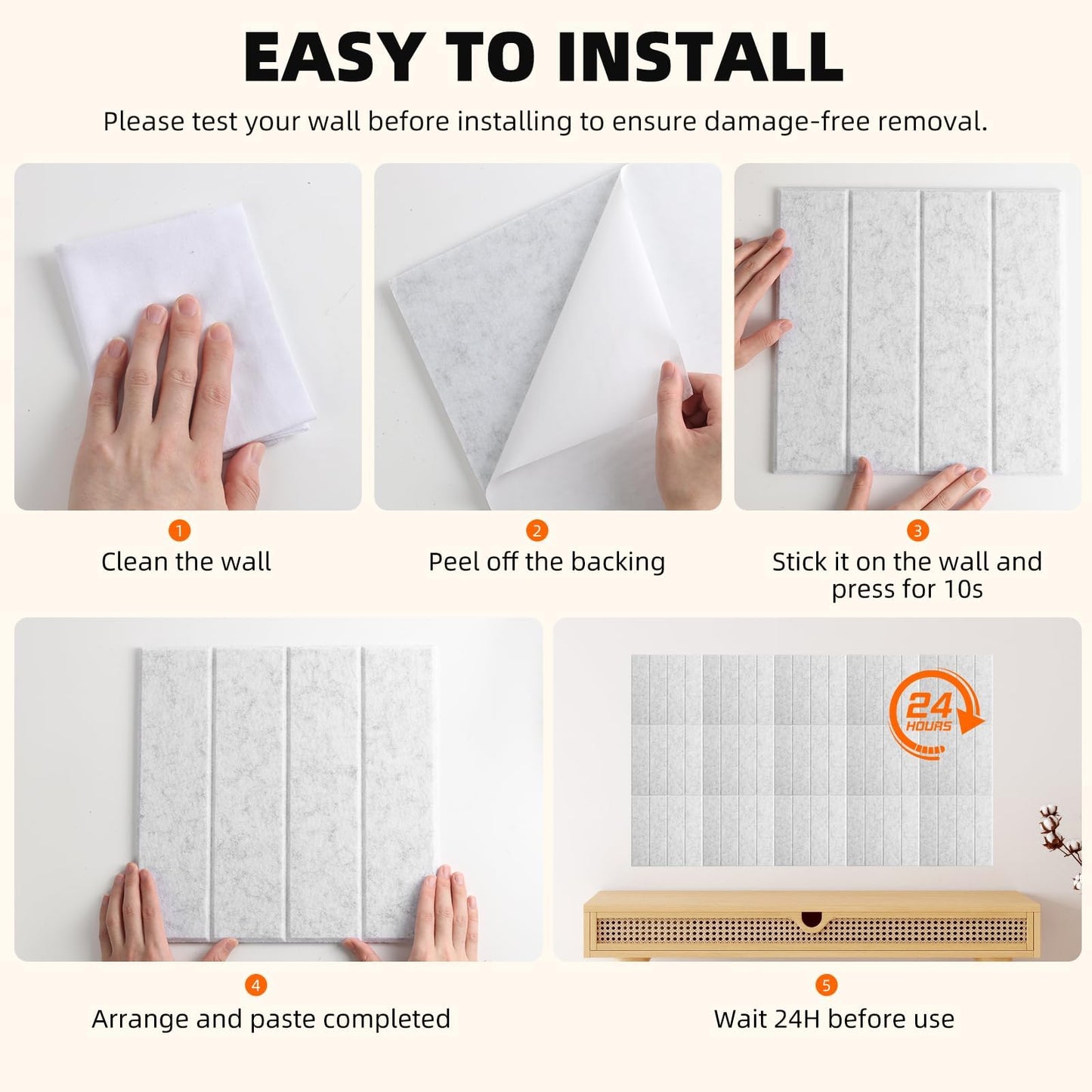 EASY TO INSTALL

Please test your wall before installing to ensure damage-free removal.

1
Clean the wall

2
Peel off the backing

3
Stick it on the wall and press for 10s

24 HOURS

4
Arrange and paste completed

5
Wait 24H before use