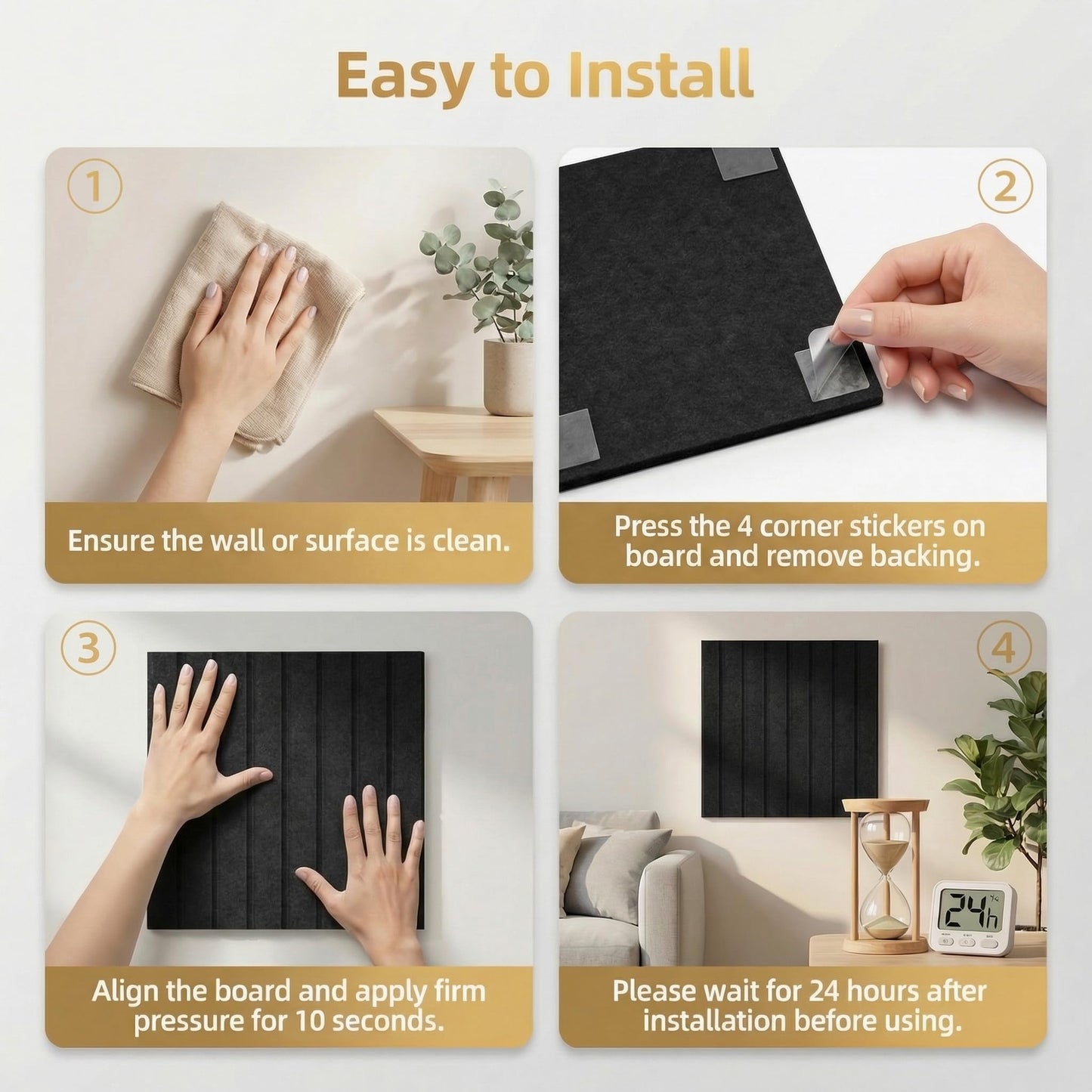 Easy to Install

1

Ensure the wall or surface is clean.

2

Press the 4 corner stickers on board and remove backing.

3

Align the board and apply firm pressure for 10 seconds.

4

24h

Please wait for 24 hours after installation before using.