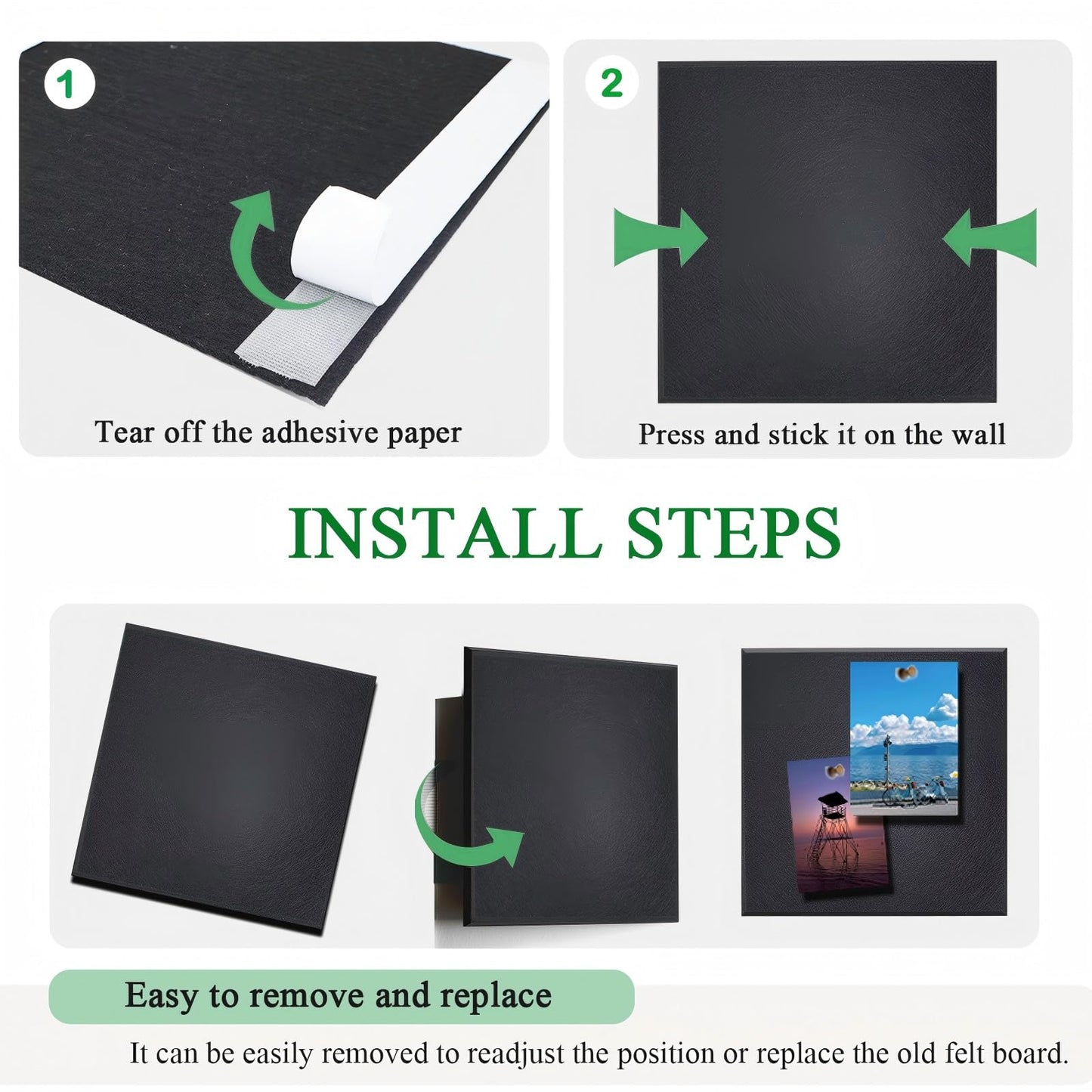 1

Tear off the adhesive paper

2

Press and stick it on the wall

INSTALL STEPS

Easy to remove and replace

It can be easily removed to readjust the position or replace the old felt board.