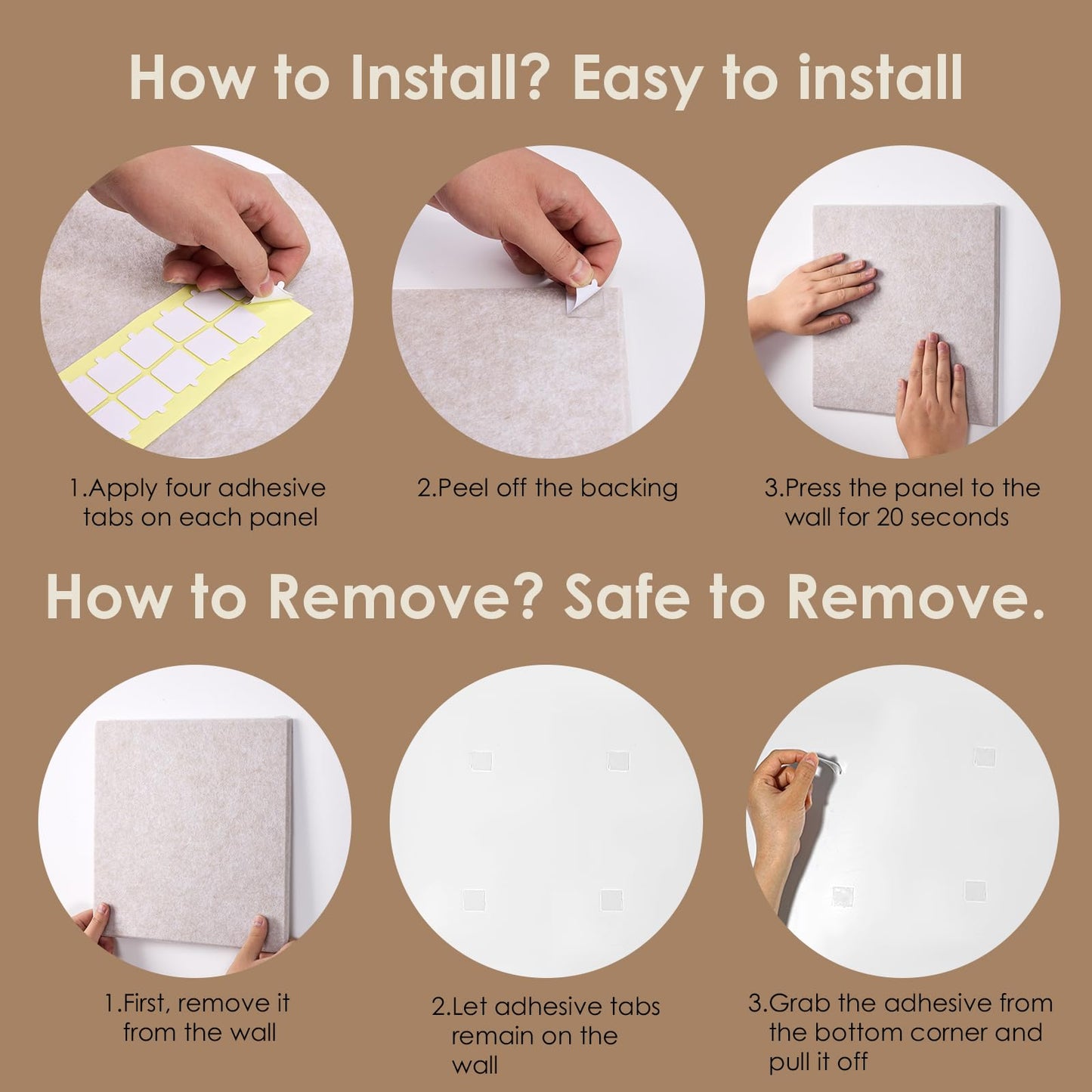 How to Install? Easy to install

1.Apply four adhesive tabs on each panel

2.Peel off the backing

3.Press the panel to the wall for 20 seconds

How to Remove? Safe to Remove.

1.First, remove it from the wall

2.Let adhesive tabs remain on the wall

3.Grab the adhesive from the bottom corner and pull it off