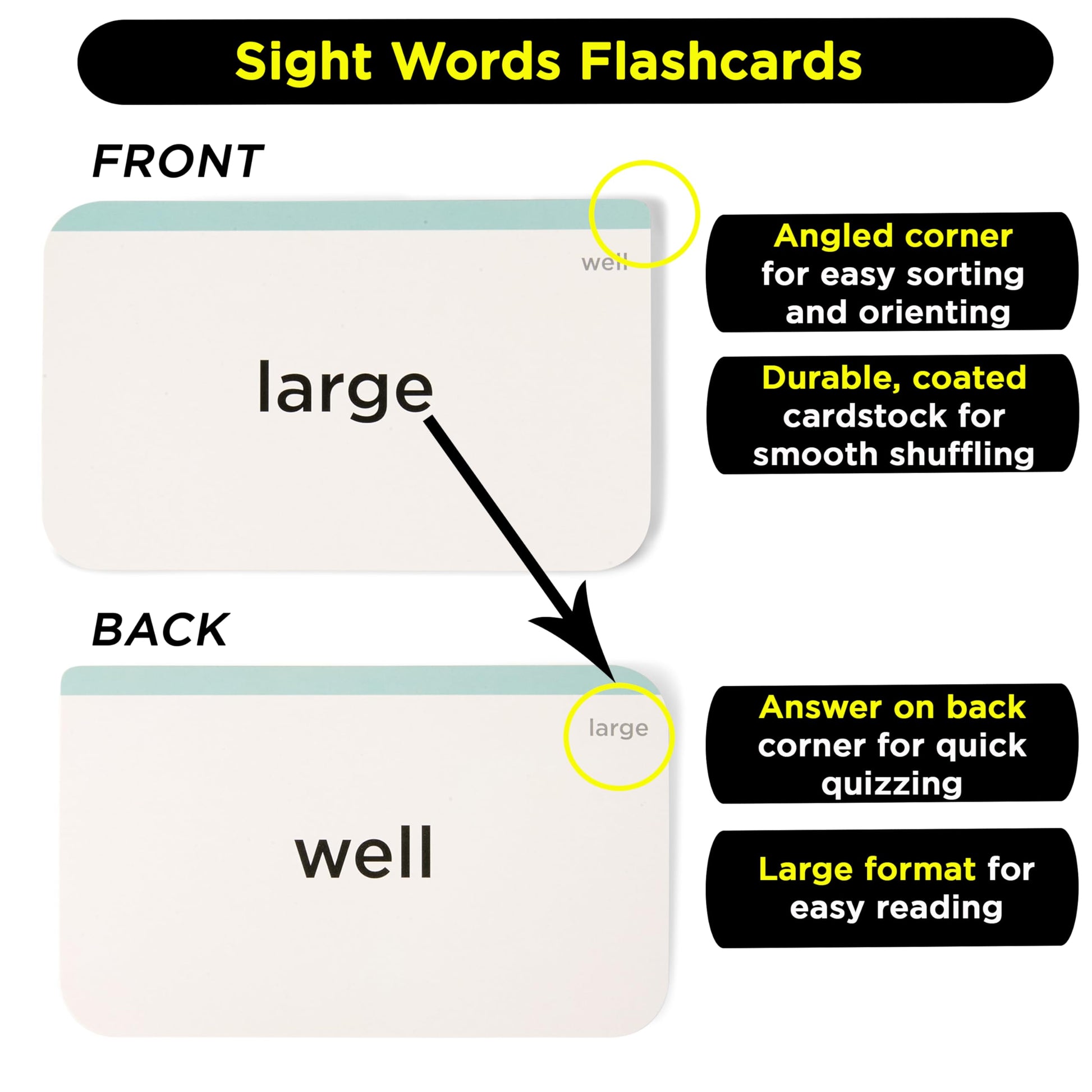 Sight Words Flashcards

FRONT

well

large

Angled corner for easy sorting and orienting

Durable, coated cardstock for smooth shuffling

BACK

large

well

Answer on back corner for quick quizzing

Large format for easy reading