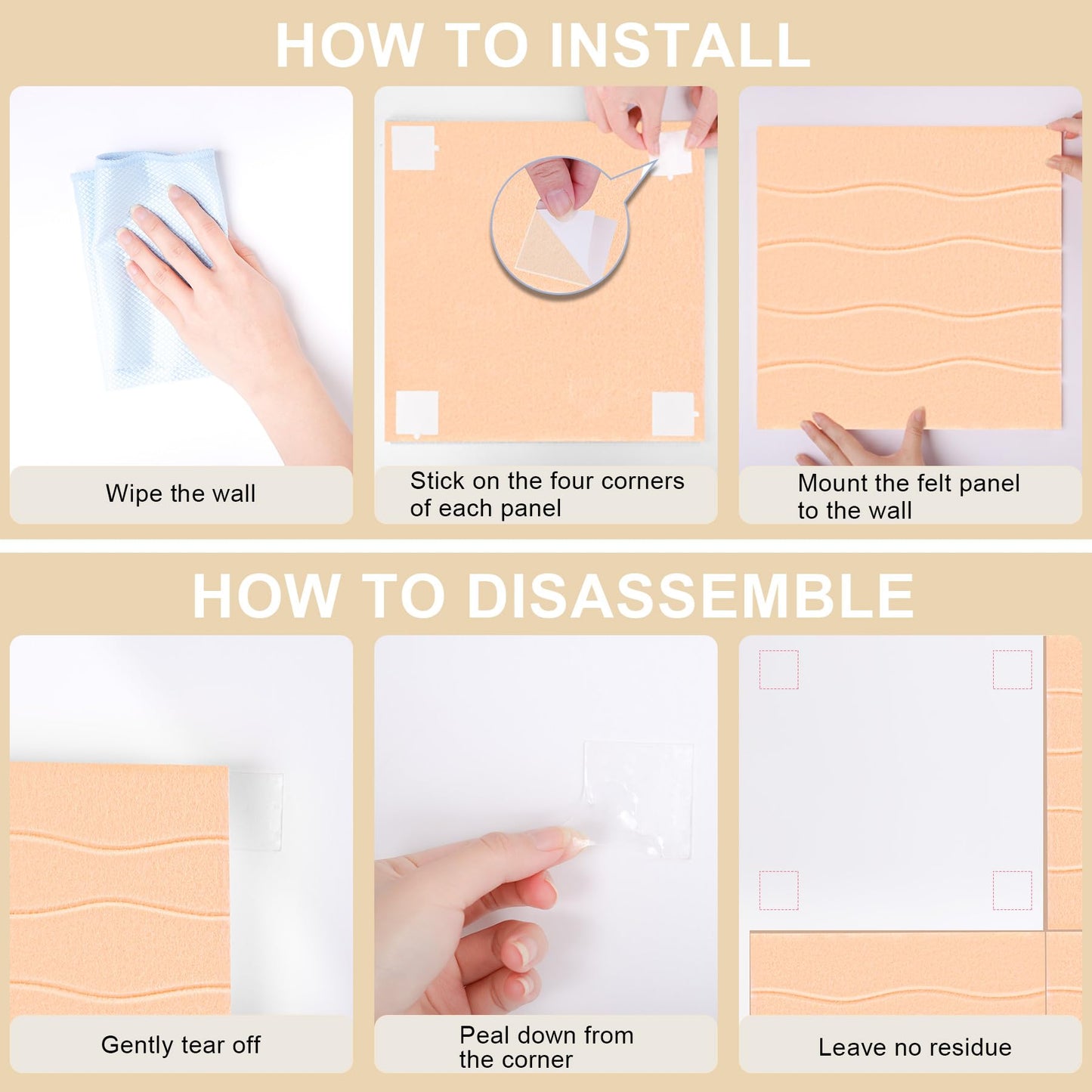 HOW TO INSTALL

Wipe the wall

Stick on the four corners of each panel

Mount the felt panel to the wall

HOW TO DISASSEMBLE

Gently tear off

Peal down from the corner

Leave no residue