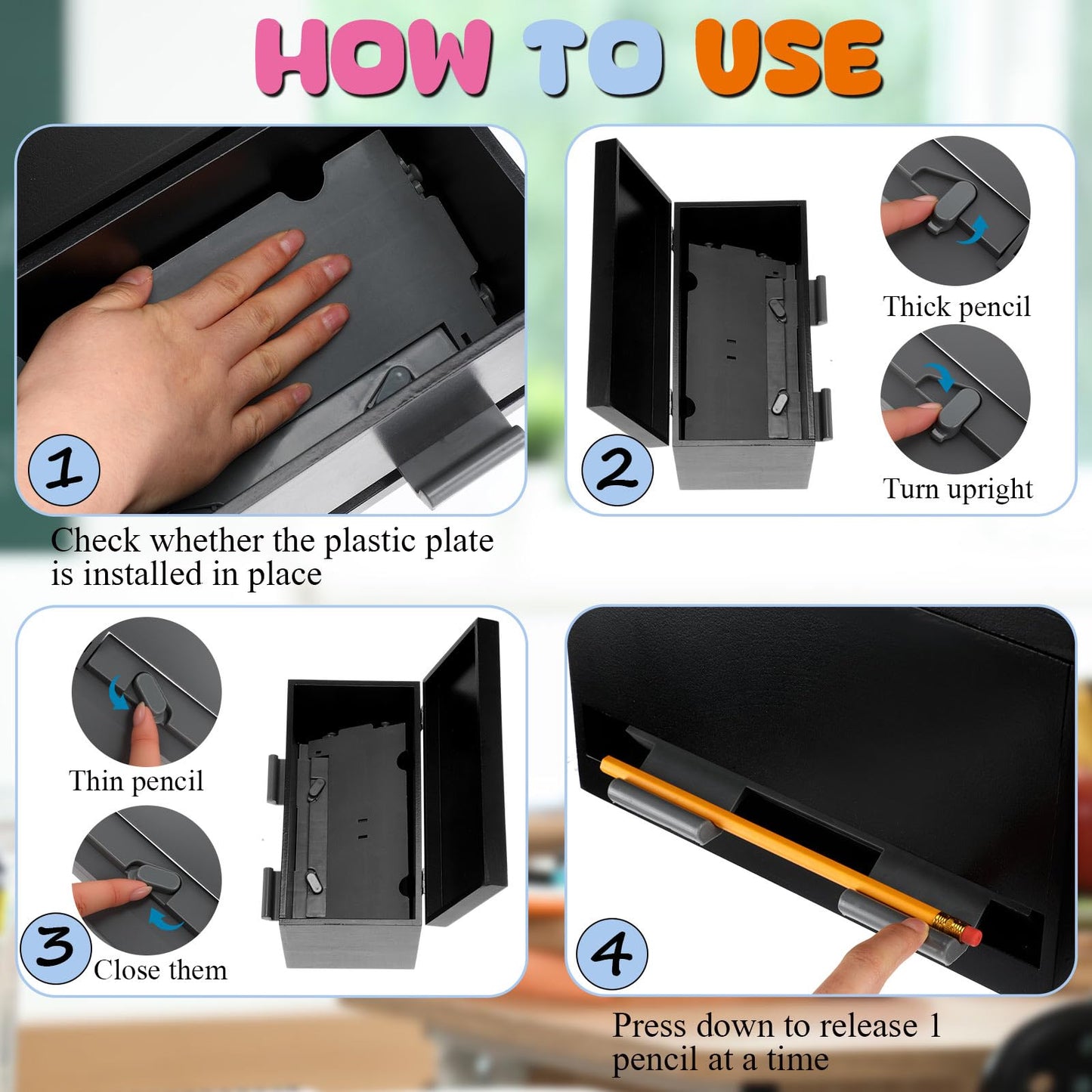 HOW TO USE

1

Check whether the plastic plate is installed in place

2

Thick pencil

Turn upright

Thin pencil

3

Close them

4

Press down to release 1 pencil at a time