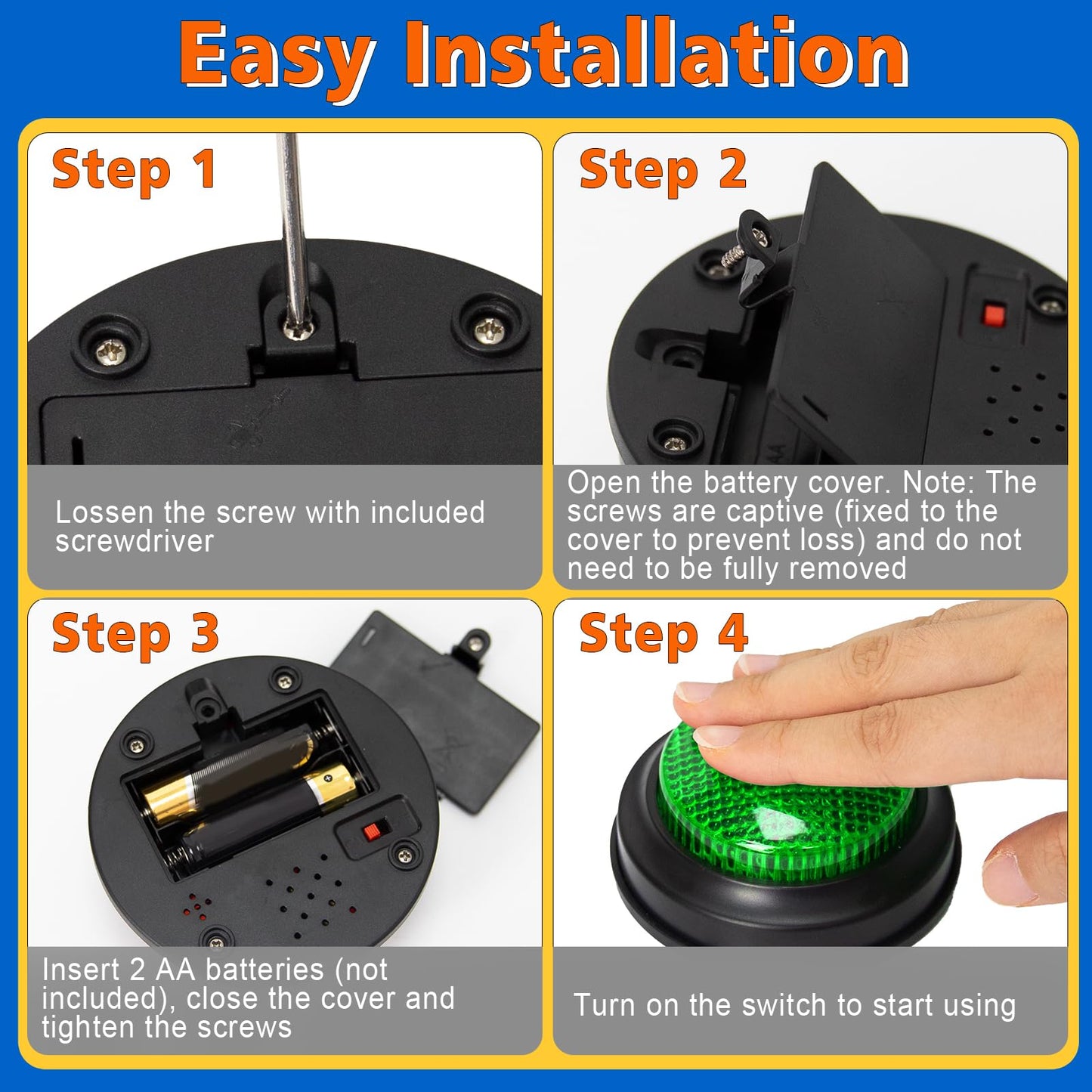 Easy Installation

Step 1

Lossen the screw with included screwdriver

Step 2

Open the battery cover. Note: The screws are captive (fixed to the cover to prevent loss) and do not need to be fully removed

Step 3

Insert 2 AA batteries (not included), close the cover and tighten the screws

Step 4

Turn on the switch to start using