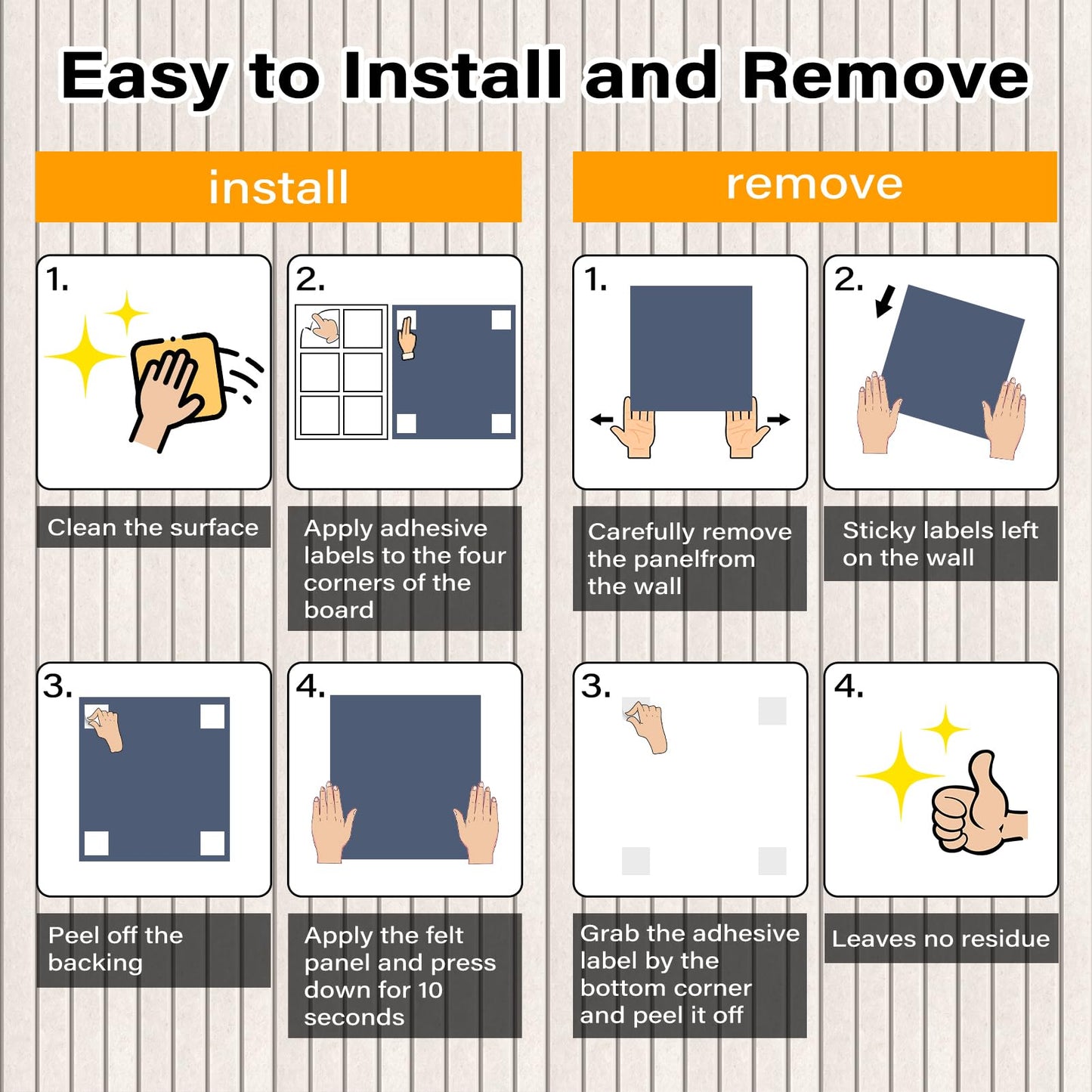 Easy to Install and Remove

install

1.

Clean the surface

2.

Apply adhesive labels to the four corners of the board

3.

Peel off the backing

4.

Apply the felt panel and press down for 10 seconds

remove

1.

Carefully remove the panelfrom the wall

2.

Sticky labels left on the wall

3.

Grab the adhesive label by the bottom corner and peel it off

4.

Leaves no residue