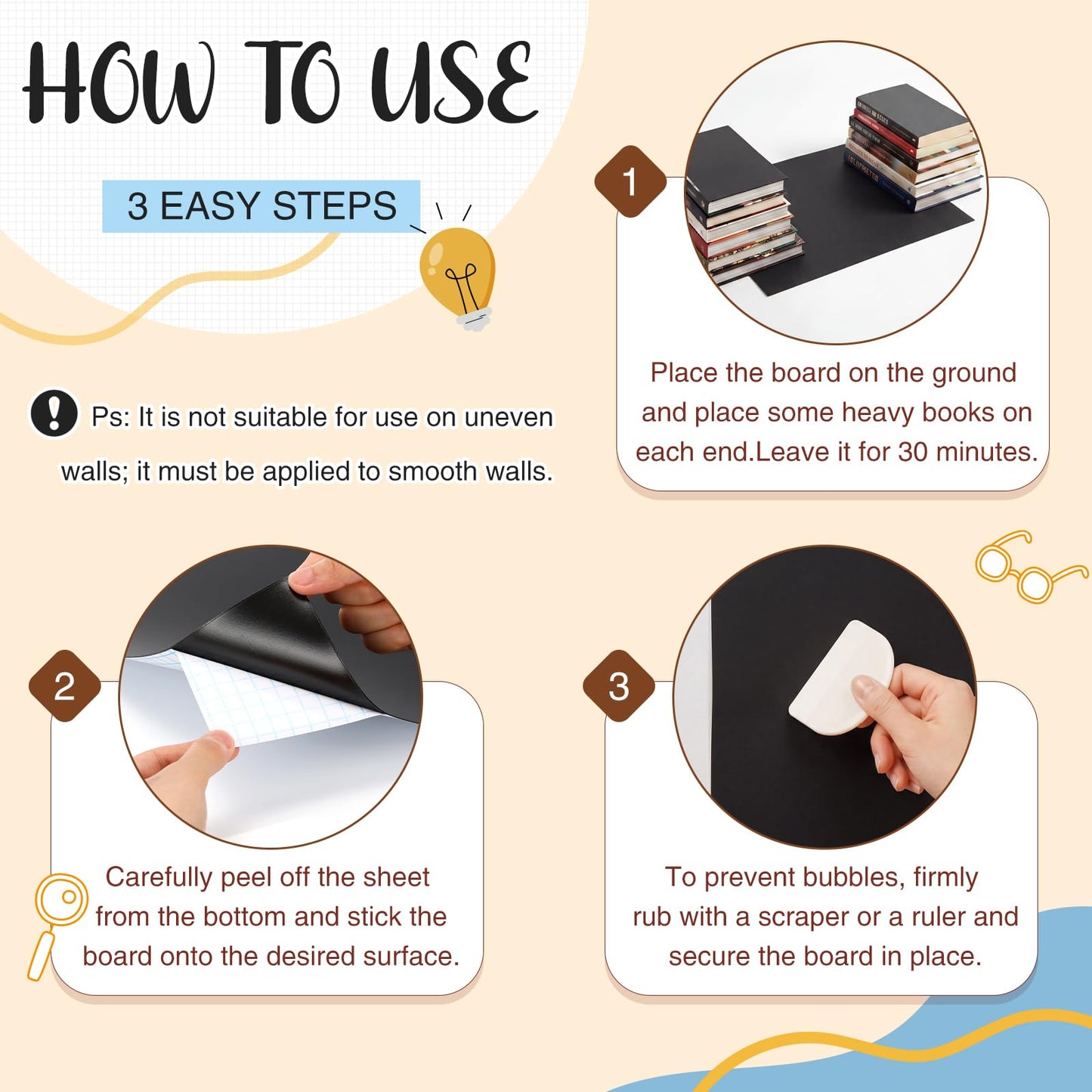 HOW TO USE

3 EASY STEPS

Ps: It is not suitable for use on uneven walls; it must be applied to smooth walls.

1

Place the board on the ground and place some heavy books on each end.Leave it for 30 minutes.

2

Carefully peel off the sheet from the bottom and stick the board onto the desired surface.

3

To prevent bubbles, firmly rub with a scraper or a ruler and secure the board in place.