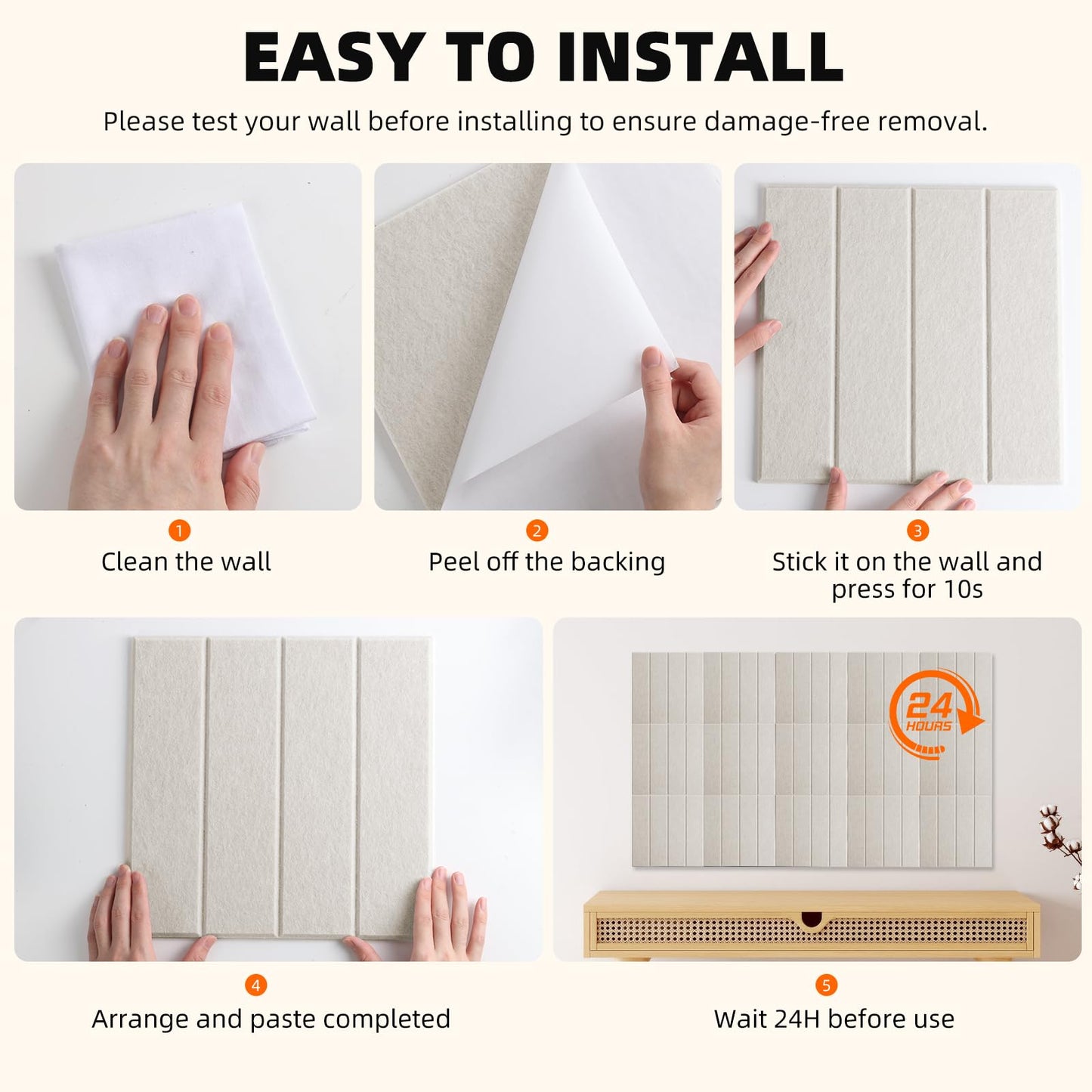 EASY TO INSTALL

Please test your wall before installing to ensure damage-free removal.

1
Clean the wall

2
Peel off the backing

3
Stick it on the wall and press for 10s

24 HOURS

4
Arrange and paste completed

5
Wait 24H before use