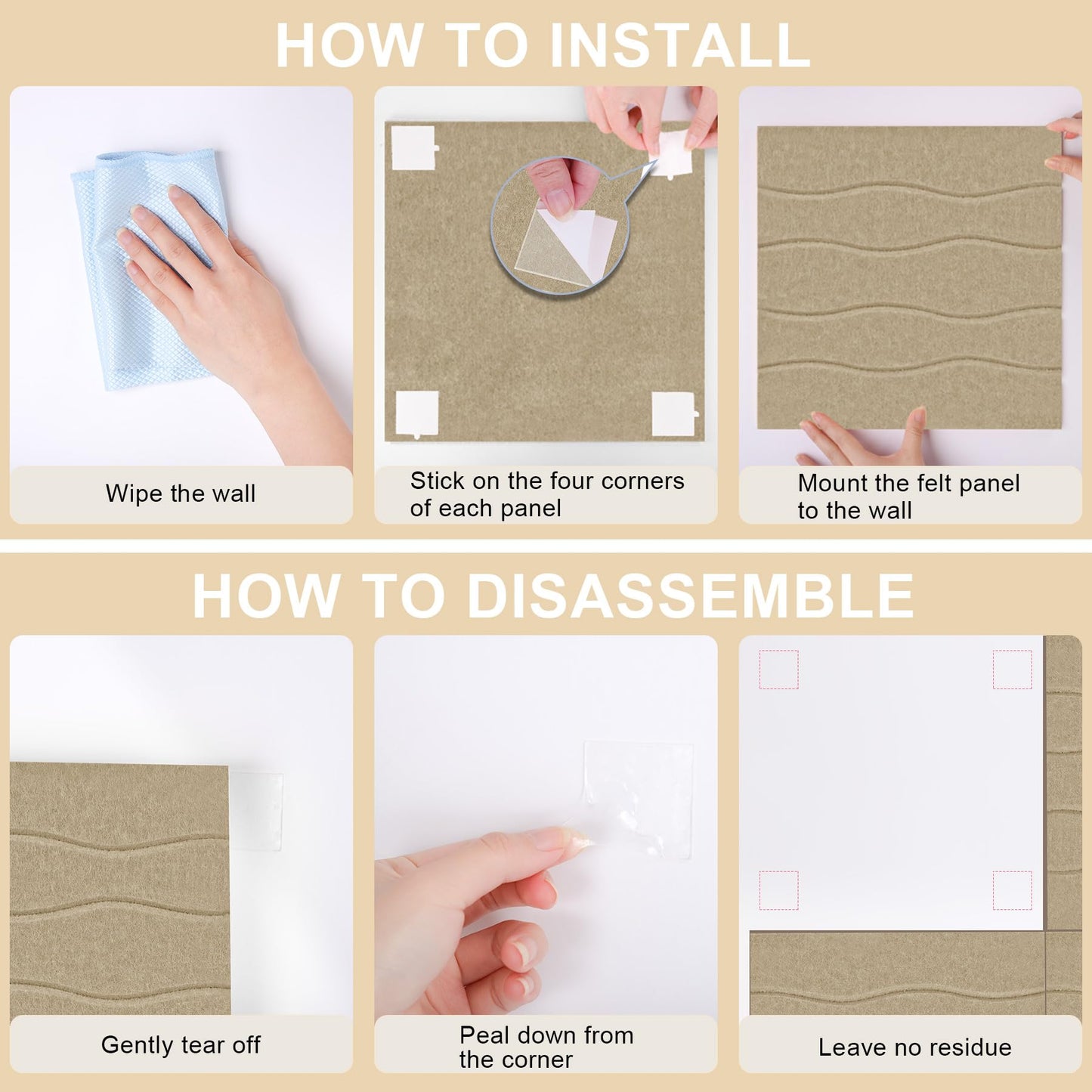 HOW TO INSTALL

Wipe the wall

Stick on the four corners of each panel

Mount the felt panel to the wall

HOW TO DISASSEMBLE

Gently tear off

Peal down from the corner

Leave no residue