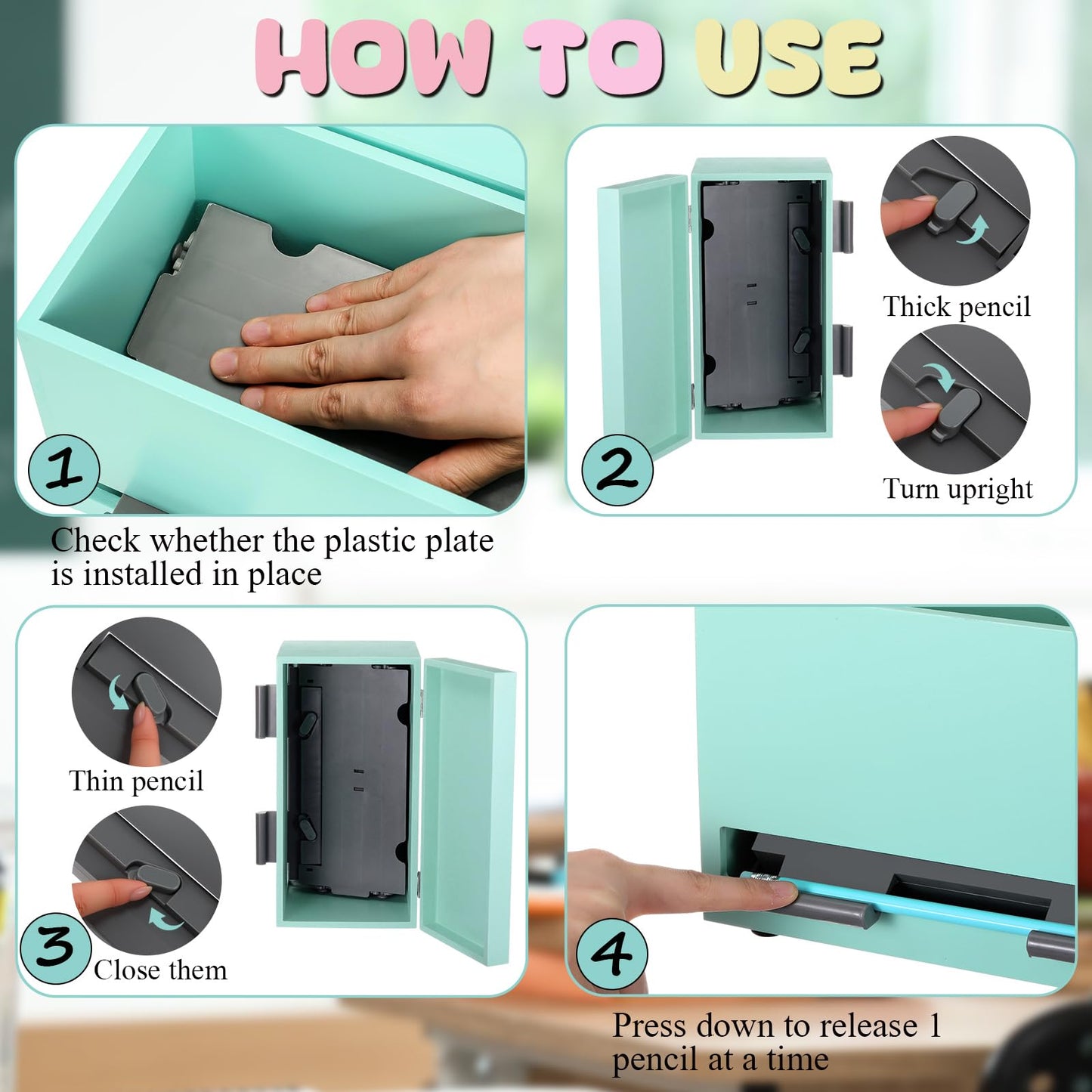 HOW TO USE

1

Check whether the plastic plate is installed in place

2

Thick pencil

Turn upright

Thin pencil

3

Close them

4

Press down to release 1 pencil at a time