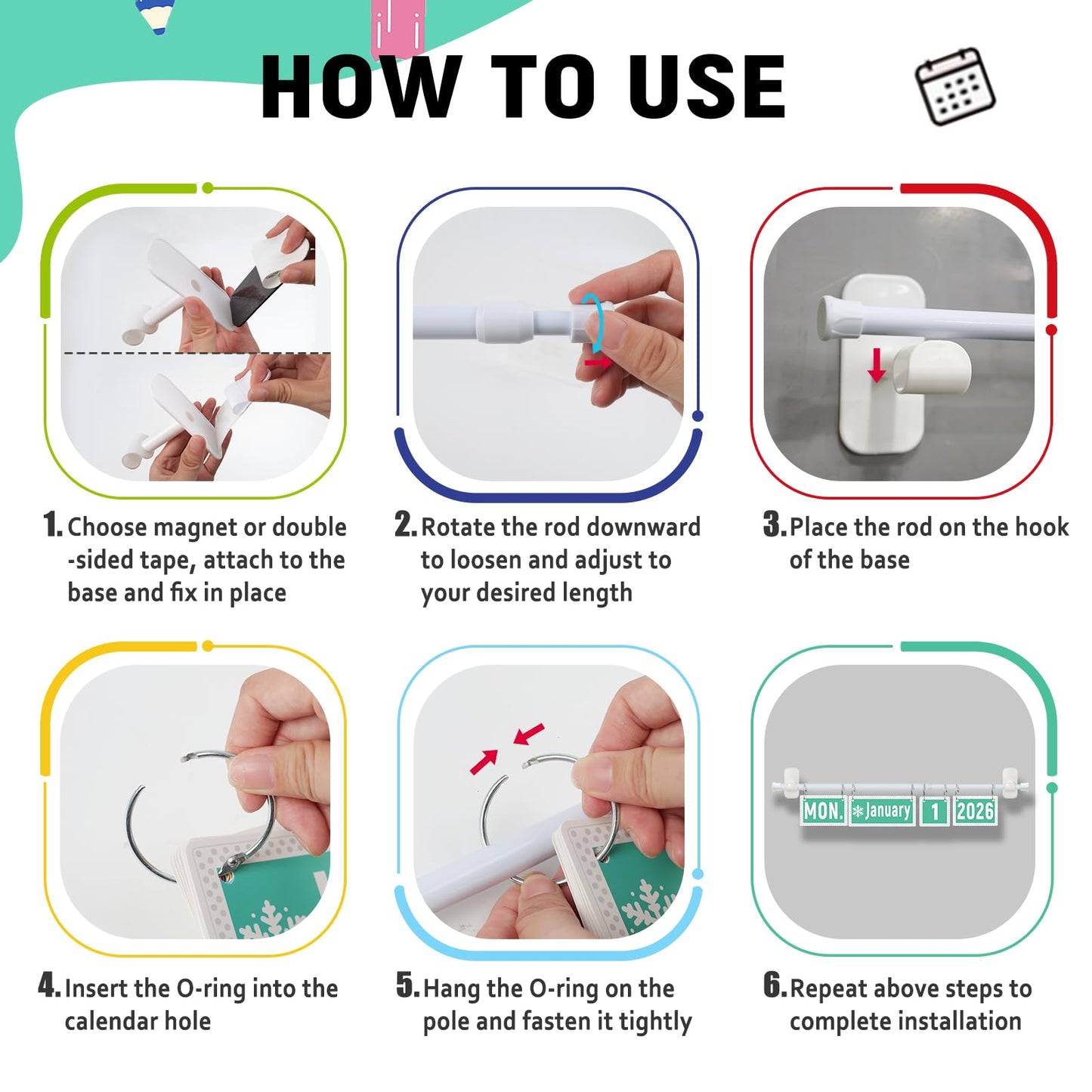 HOW TO USE

1. Choose magnet or double -sided tape, attach to the base and fix in place

2. Rotate the rod downward to loosen and adjust to your desired length

3. Place the rod on the hook of the base

4. Insert the O-ring into the calendar hole

5. Hang the O-ring on the pole and fasten it tightly

MON. January 1 2026

6. Repeat above steps to complete installation