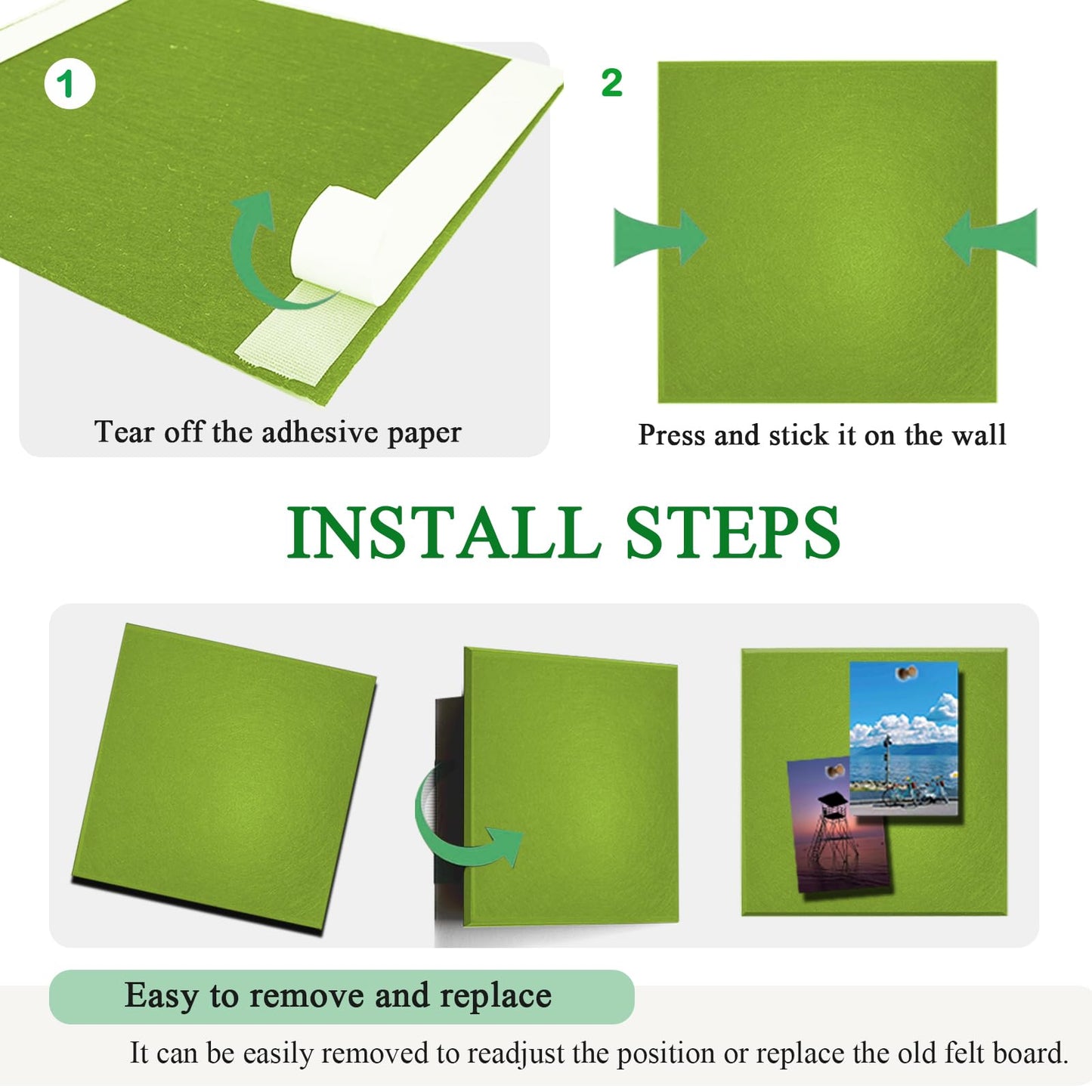 1

Tear off the adhesive paper

2

Press and stick it on the wall

INSTALL STEPS

Easy to remove and replace

It can be easily removed to readjust the position or replace the old felt board.