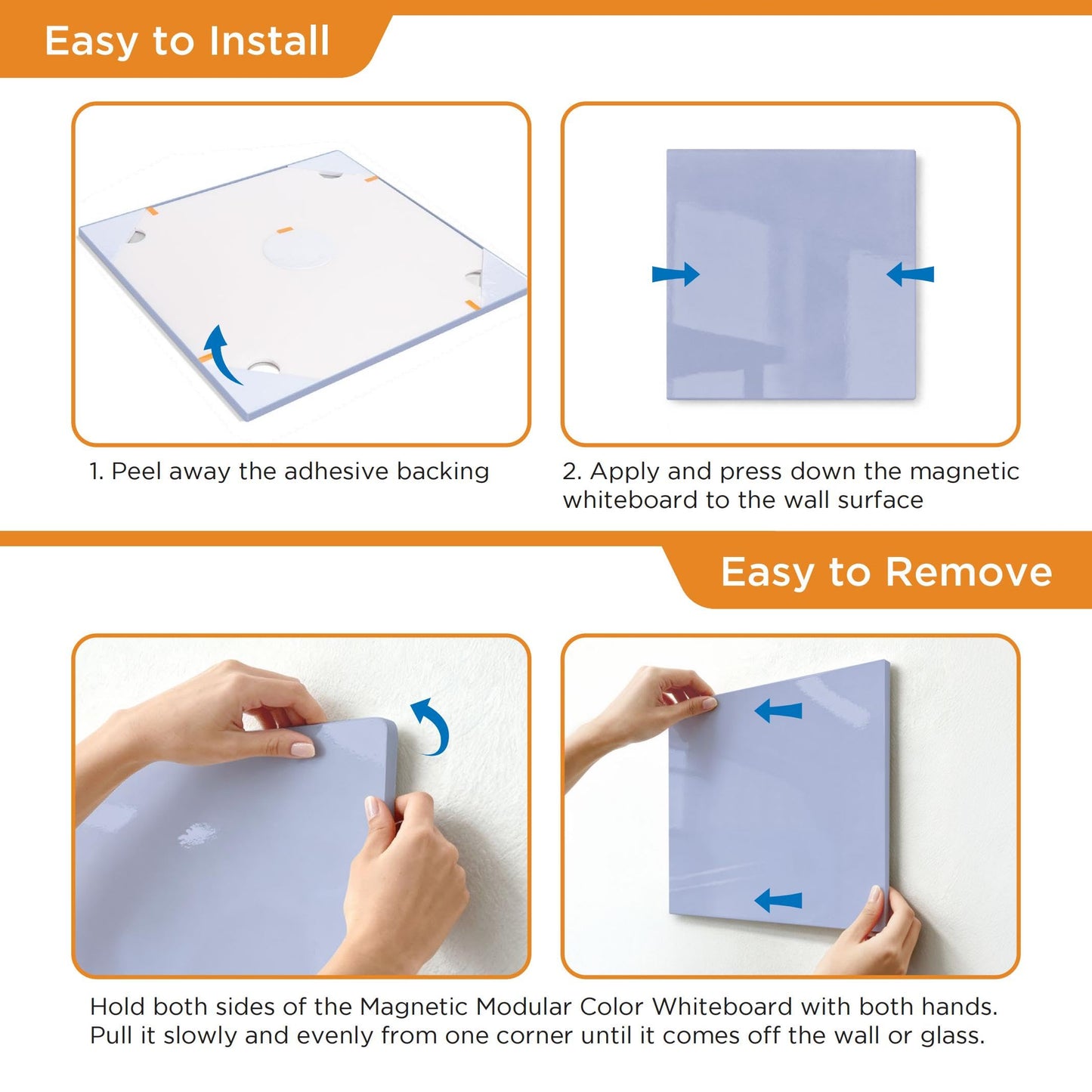 Easy to Install

1. Peel away the adhesive backing

2. Apply and press down the magnetic whiteboard to the wall surface

Easy to Remove

Hold both sides of the Magnetic Modular Color Whiteboard with both hands. Pull it slowly and evenly from one corner until it comes off the wall or glass.