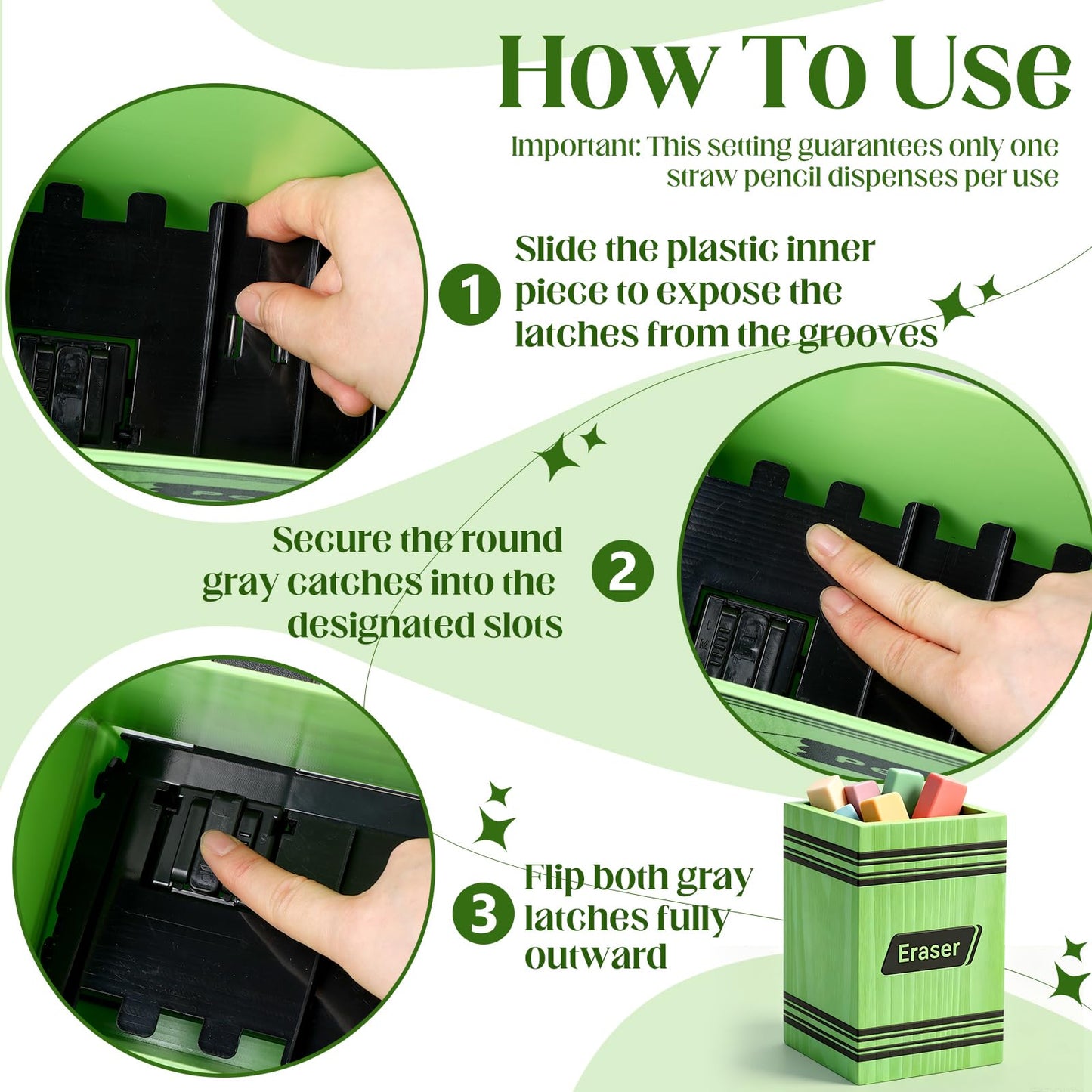 How To Use

Important: This setting guarantees only one straw pencil dispenses per use

1 Slide the plastic inner piece to expose the latches from the grooves

Secure the round gray catches into the designated slots 2

3 Flip both gray latches fully outward

Eraser