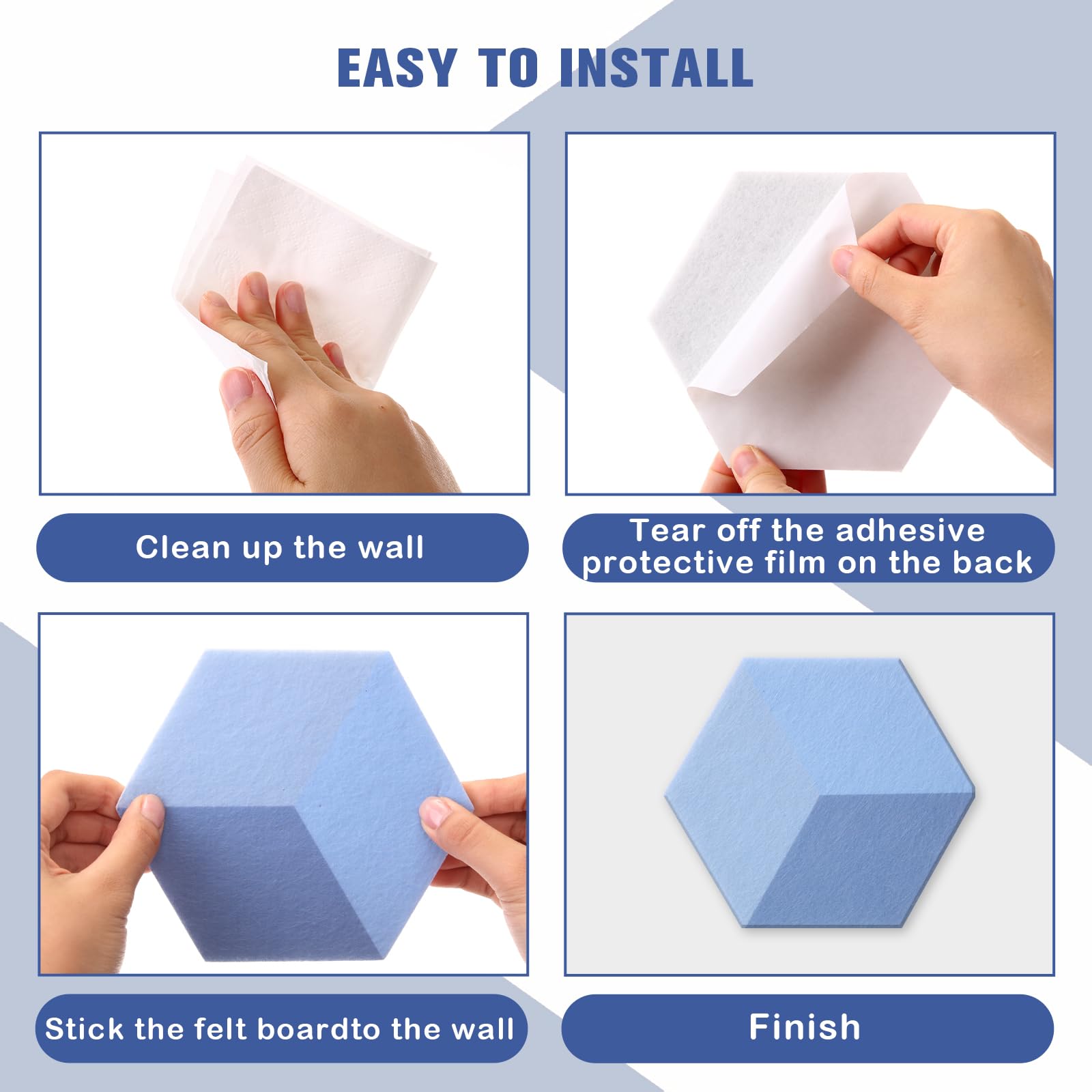 EASY TO INSTALL

Clean up the wall

Tear off the adhesive protective film on the back

Stick the felt boardto the wall

Finish