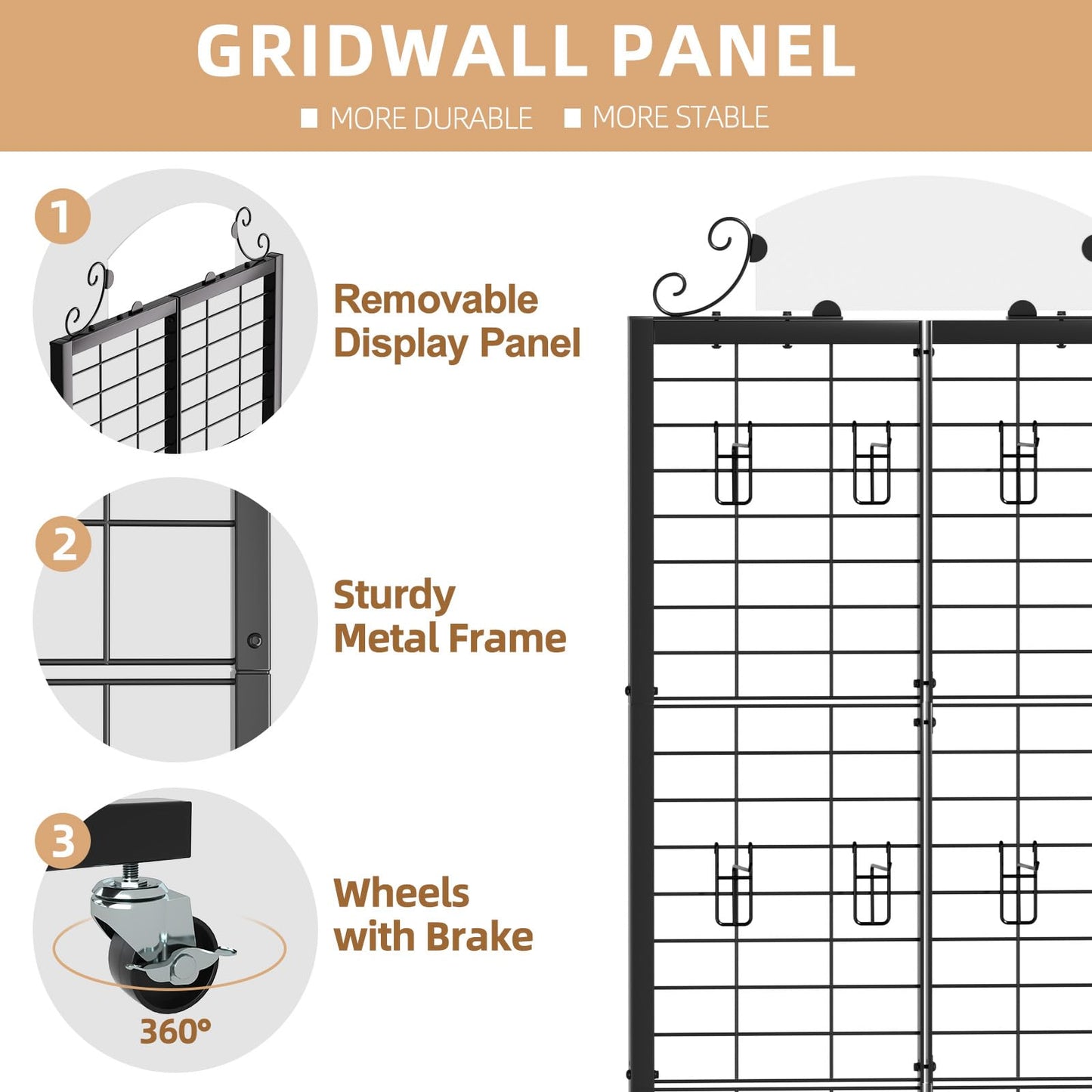 GRIDWALL PANEL

■ MORE DURABLE ■ MORE STABLE

1

Removable Display Panel

2

Sturdy Metal Frame

3

Wheels with Brake

360°