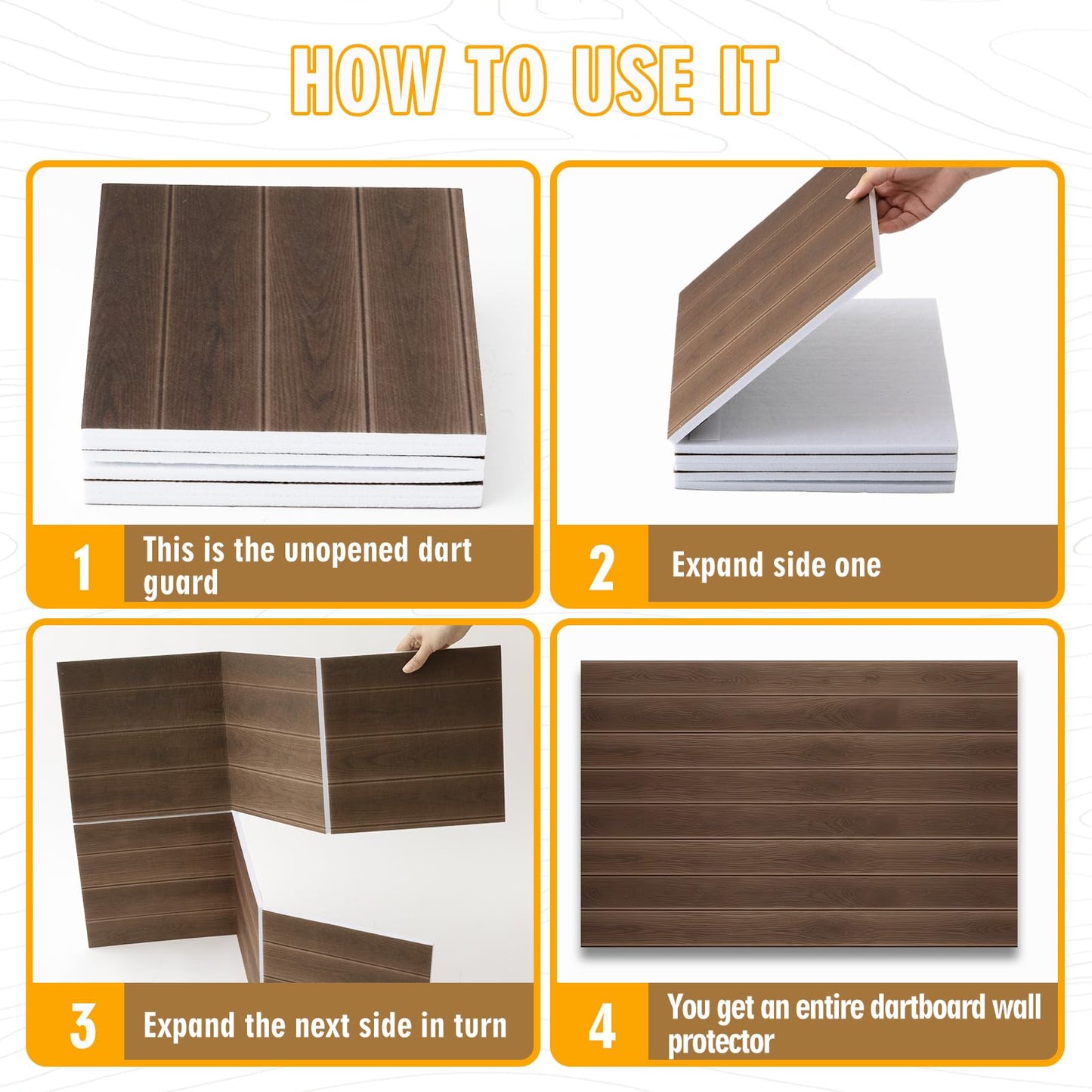 HOW TO USE IT

1 This is the unopened dart guard

2 Expand side one

3 Expand the next side in turn

4 You get an entire dartboard wall protector