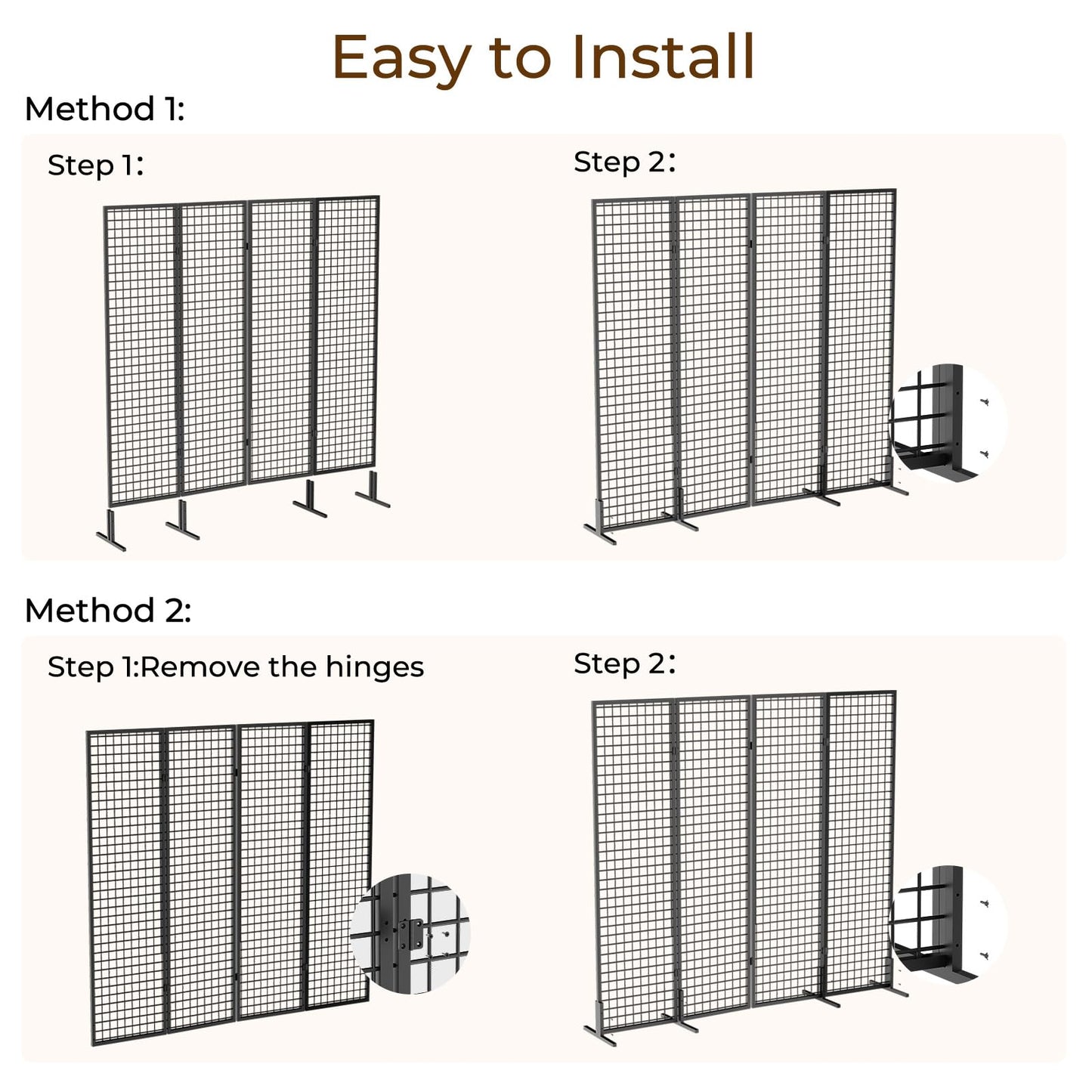 Easy to Install

Method 1:

Step 1:

Step 2:

Method 2:

Step 1:Remove the hinges

Step 2: