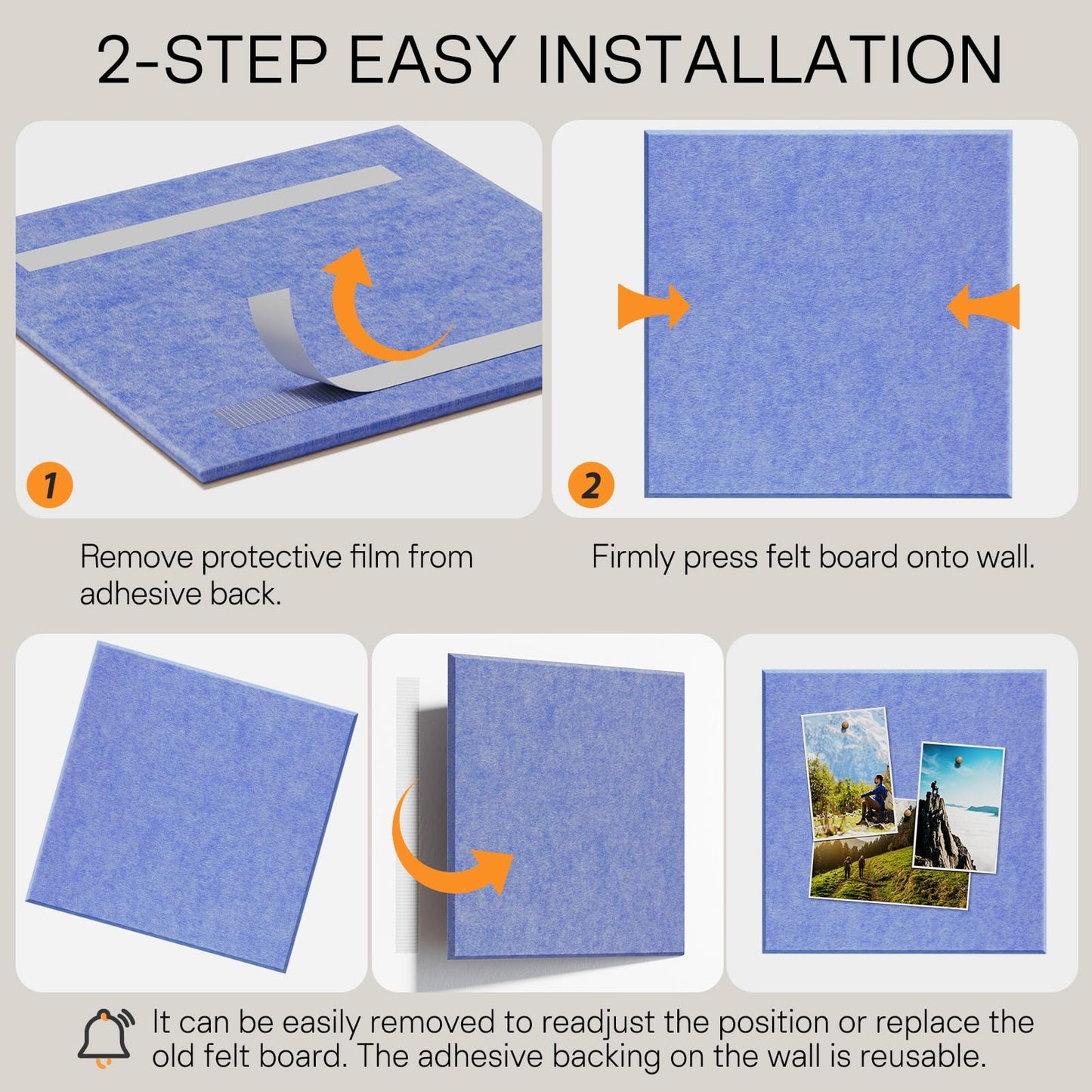 2-STEP EASY INSTALLATION

1

2

Remove protective film from adhesive back.

Firmly press felt board onto wall.

It can be easily removed to readjust the position or replace the old felt board. The adhesive backing on the wall is reusable.