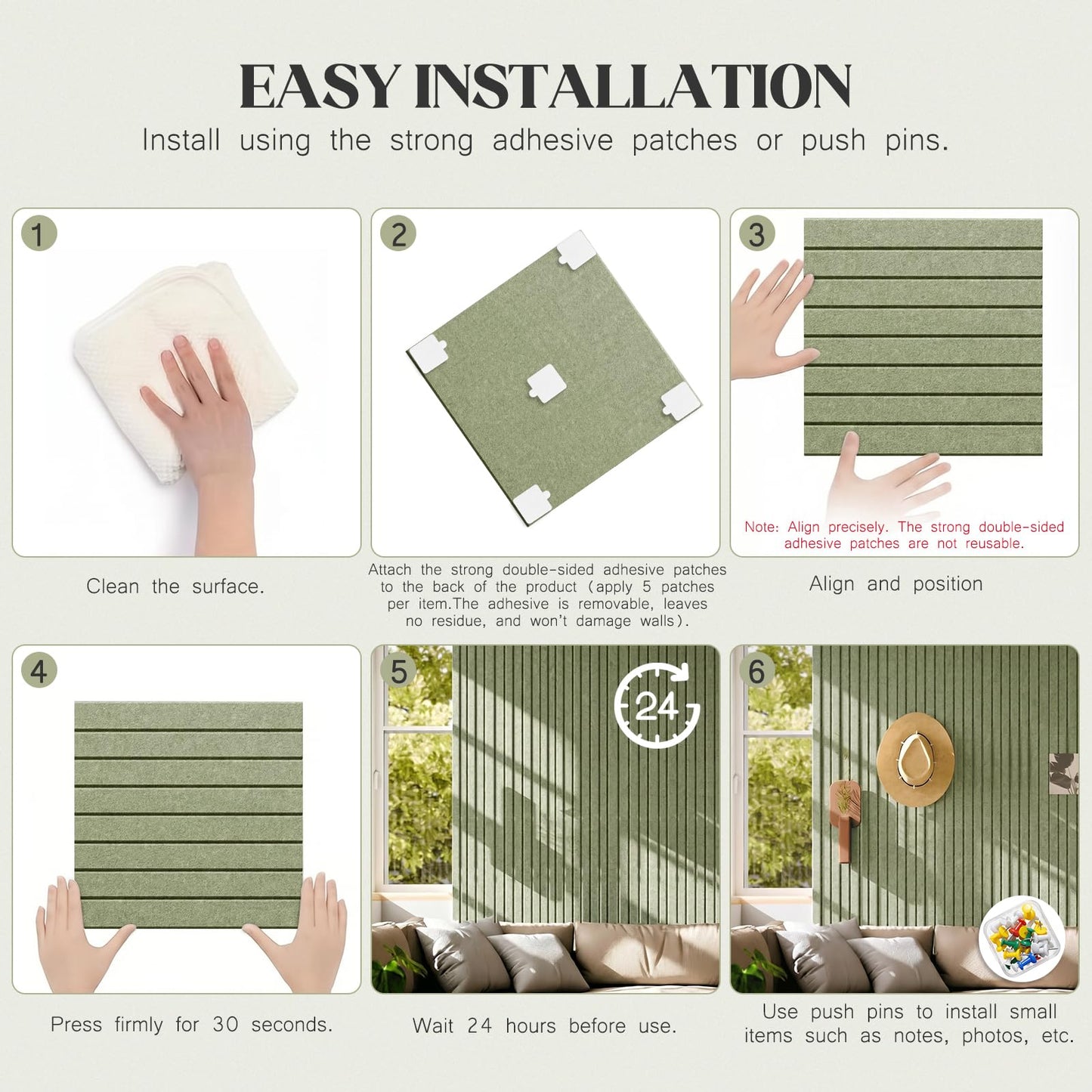 EASY INSTALLATION

Install using the strong adhesive patches or push pins.

1

Clean the surface.

2

Attach the strong double-sided adhesive patches to the back of the product (apply 5 patches per item.The adhesive is removable, leaves no residue, and won't damage walls).

3

Note: Align precisely. The strong double-sided adhesive patches are not reusable.

Align and position

4

Press firmly for 30 seconds.

5

24

Wait 24 hours before use.

6

Use push pins to install small items such as notes, photos, etc.