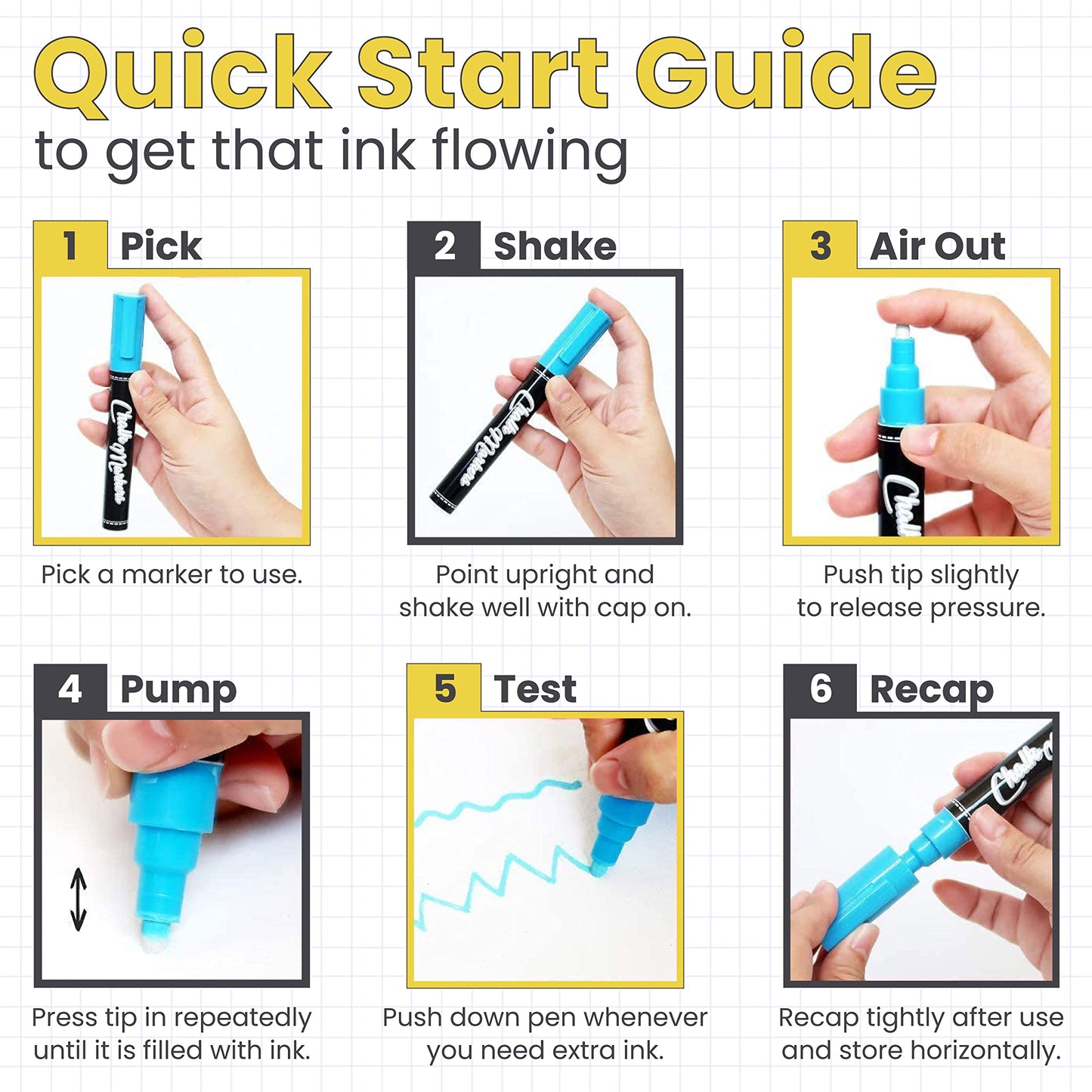 Quick Start Guide
to get that ink flowing

1 Pick

Chalk Markers

Pick a marker to use.

2 Shake

Chalk Markers

Point upright and shake well with cap on.

3 Air Out

Chalk

Push tip slightly to release pressure.

4 Pump

Press tip in repeatedly until it is filled with ink.

5 Test

Push down pen whenever you need extra ink.

6 Recap

Chalk

Recap tightly after use and store horizontally.