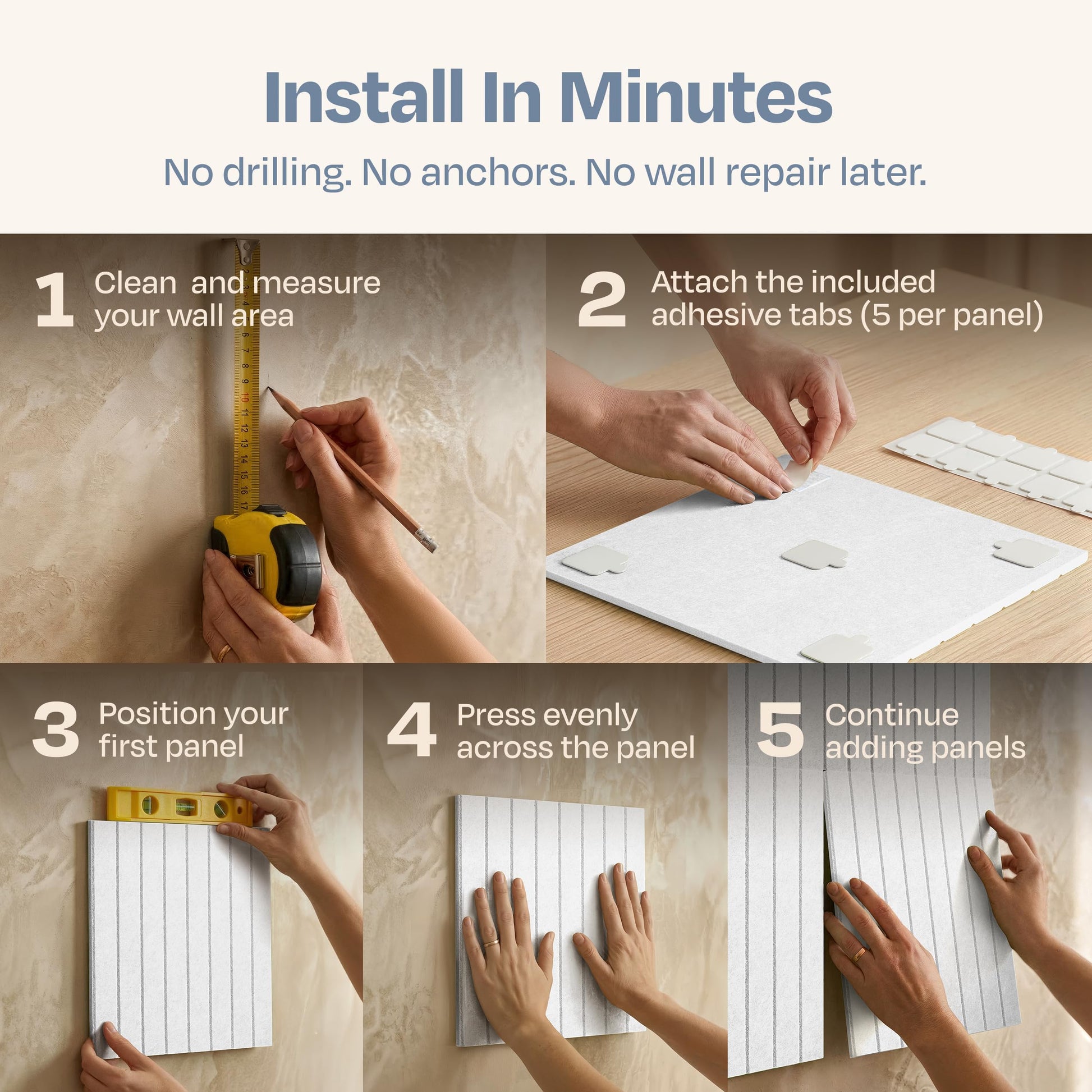 Install In Minutes

No drilling. No anchors. No wall repair later.

1 Clean and measure your wall area

2 Attach the included adhesive tabs (5 per panel)

3 Position your first panel

4 Press evenly across the panel

5 Continue adding panels