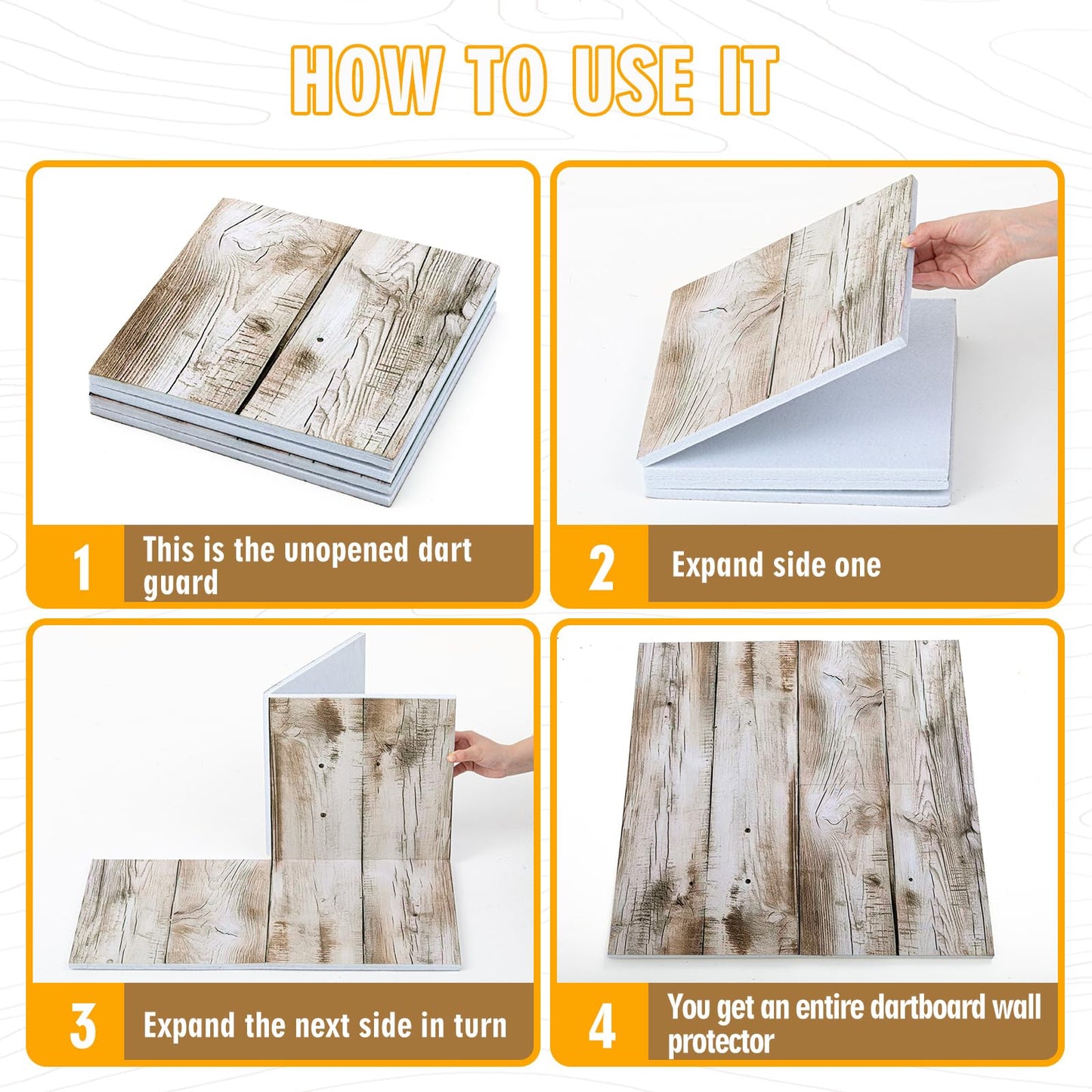 HOW TO USE IT

1 This is the unopened dart guard

2 Expand side one

3 Expand the next side in turn

4 You get an entire dartboard wall protector