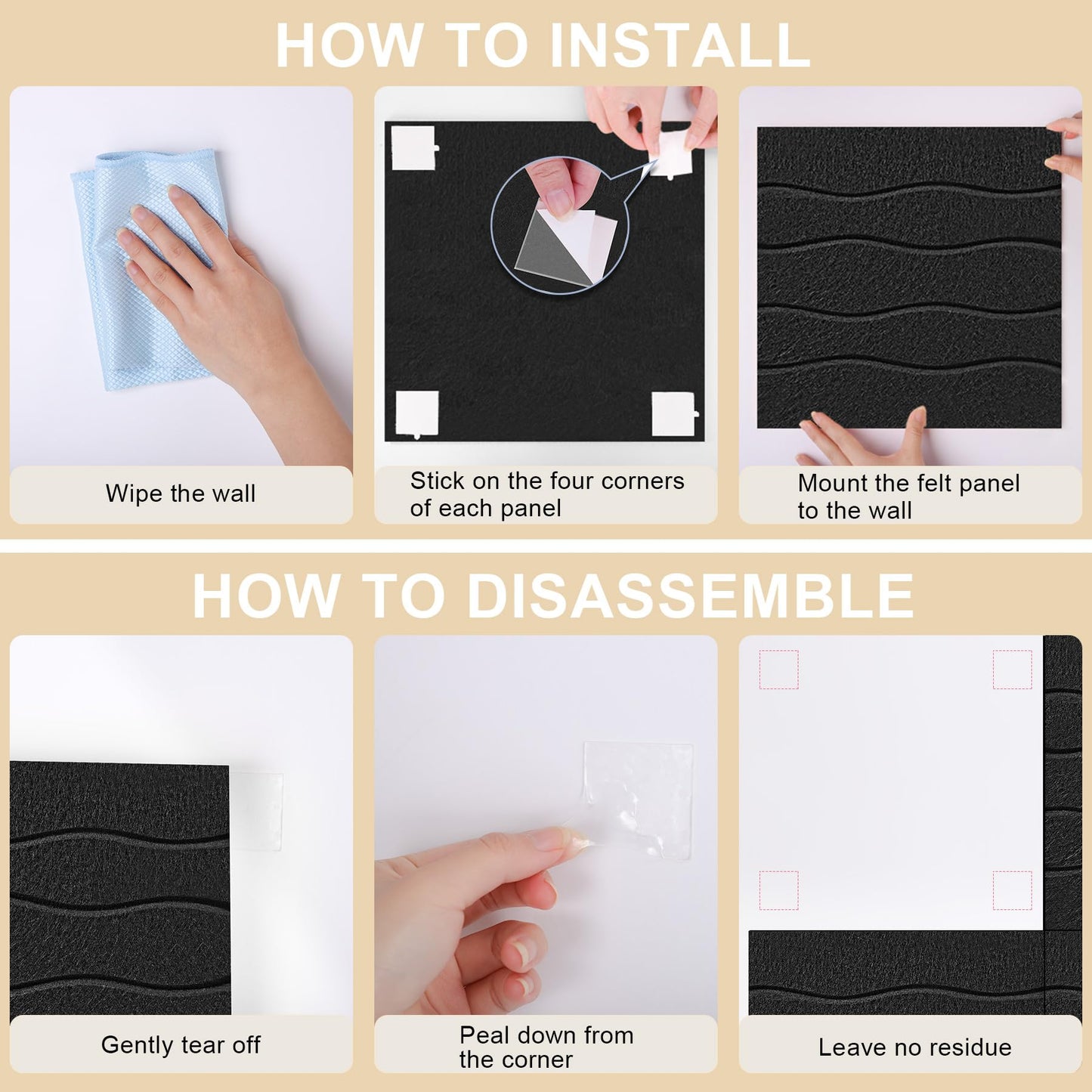 HOW TO INSTALL

Wipe the wall

Stick on the four corners of each panel

Mount the felt panel to the wall

HOW TO DISASSEMBLE

Gently tear off

Peal down from the corner

Leave no residue