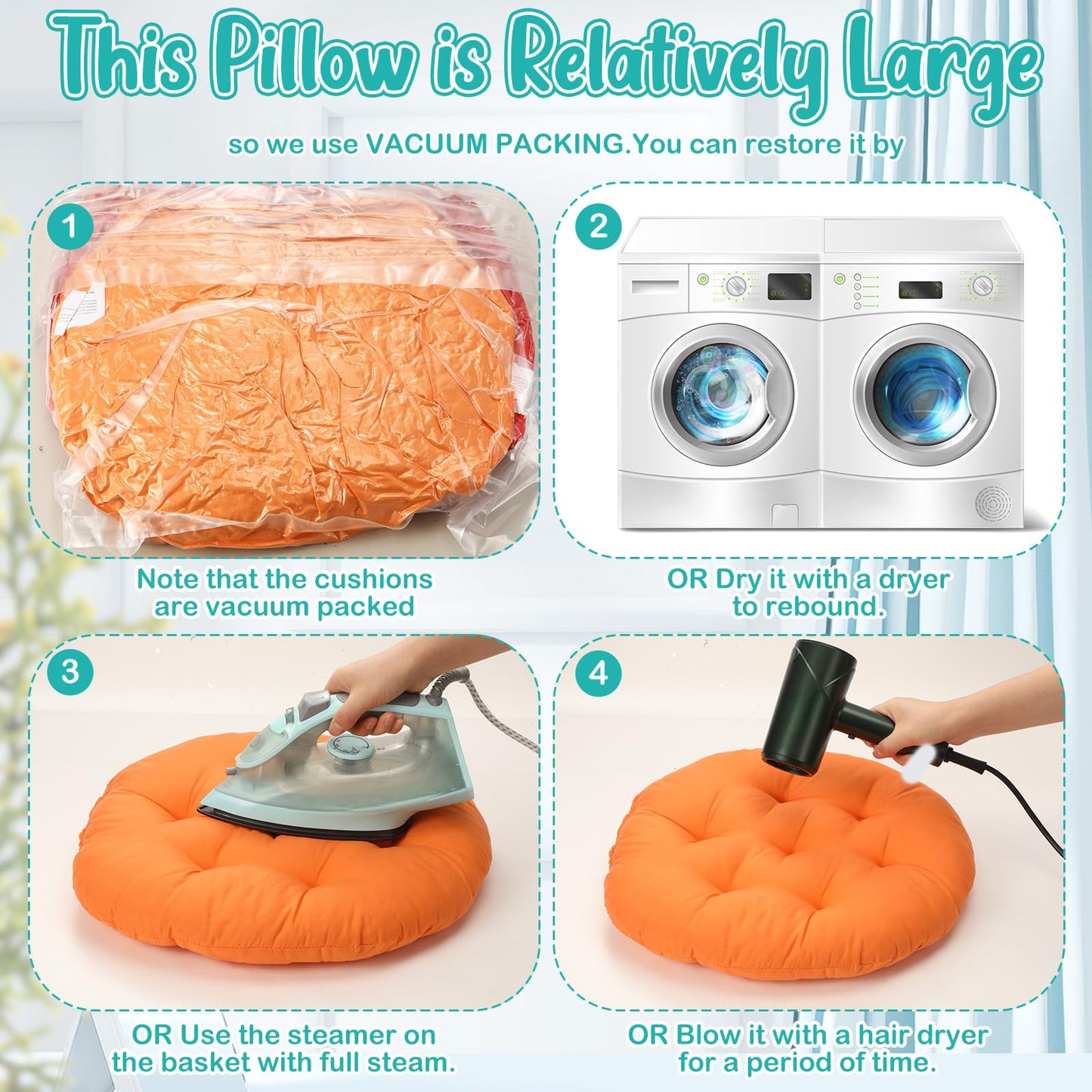 This Pillow is Relatively Large

so we use VACUUM PACKING.You can restore it by

1

Note that the cushions are vacuum packed

2

OR Dry it with a dryer to rebound.

3

OR Use the steamer on the basket with full steam.

4

OR Blow it with a hair dryer for a period of time.