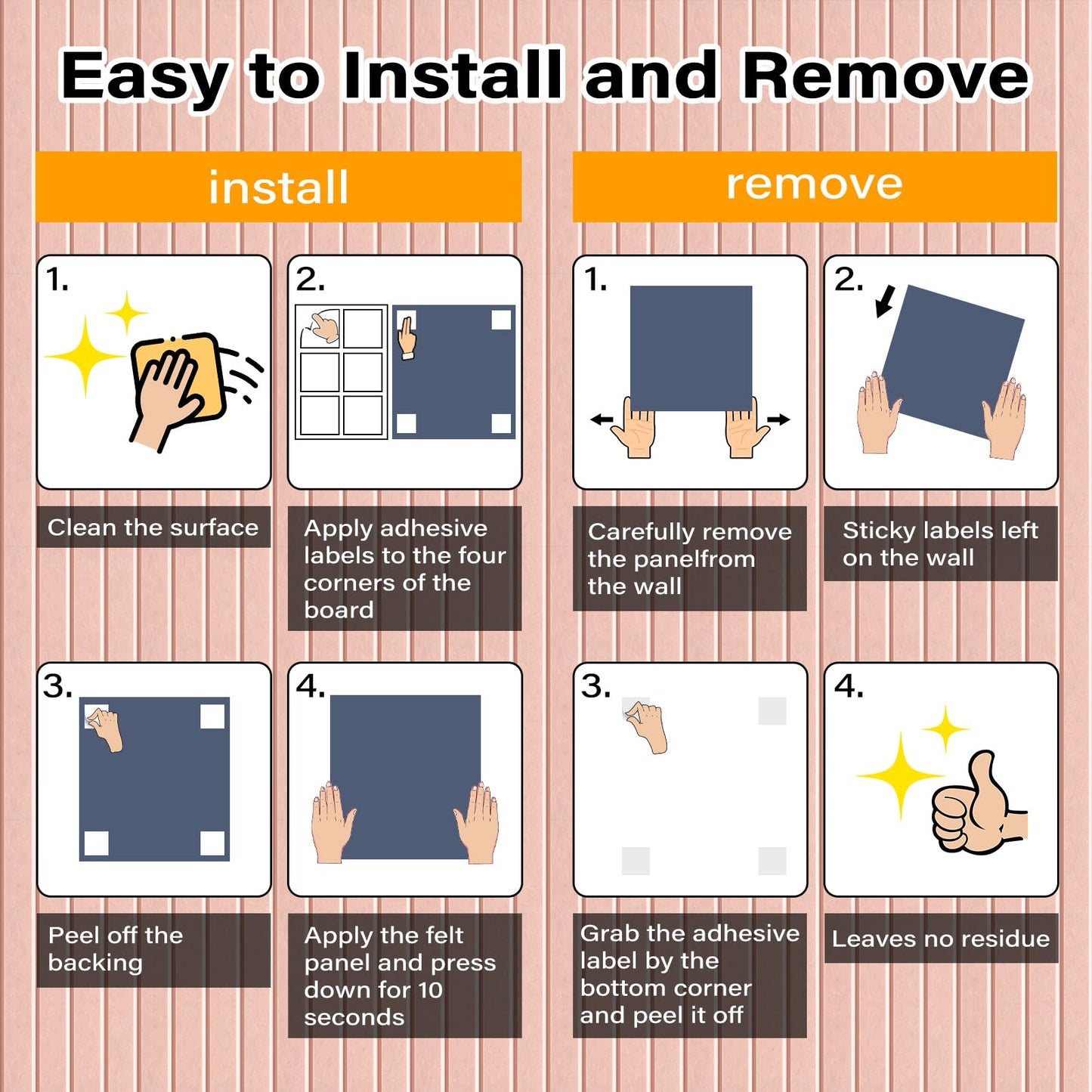 Easy to Install and Remove

install

1.

Clean the surface

2.

Apply adhesive labels to the four corners of the board

3.

Peel off the backing

4.

Apply the felt panel and press down for 10 seconds

remove

1.

Carefully remove the panelfrom the wall

2.

Sticky labels left on the wall

3.

Grab the adhesive label by the bottom corner and peel it off

4.

Leaves no residue