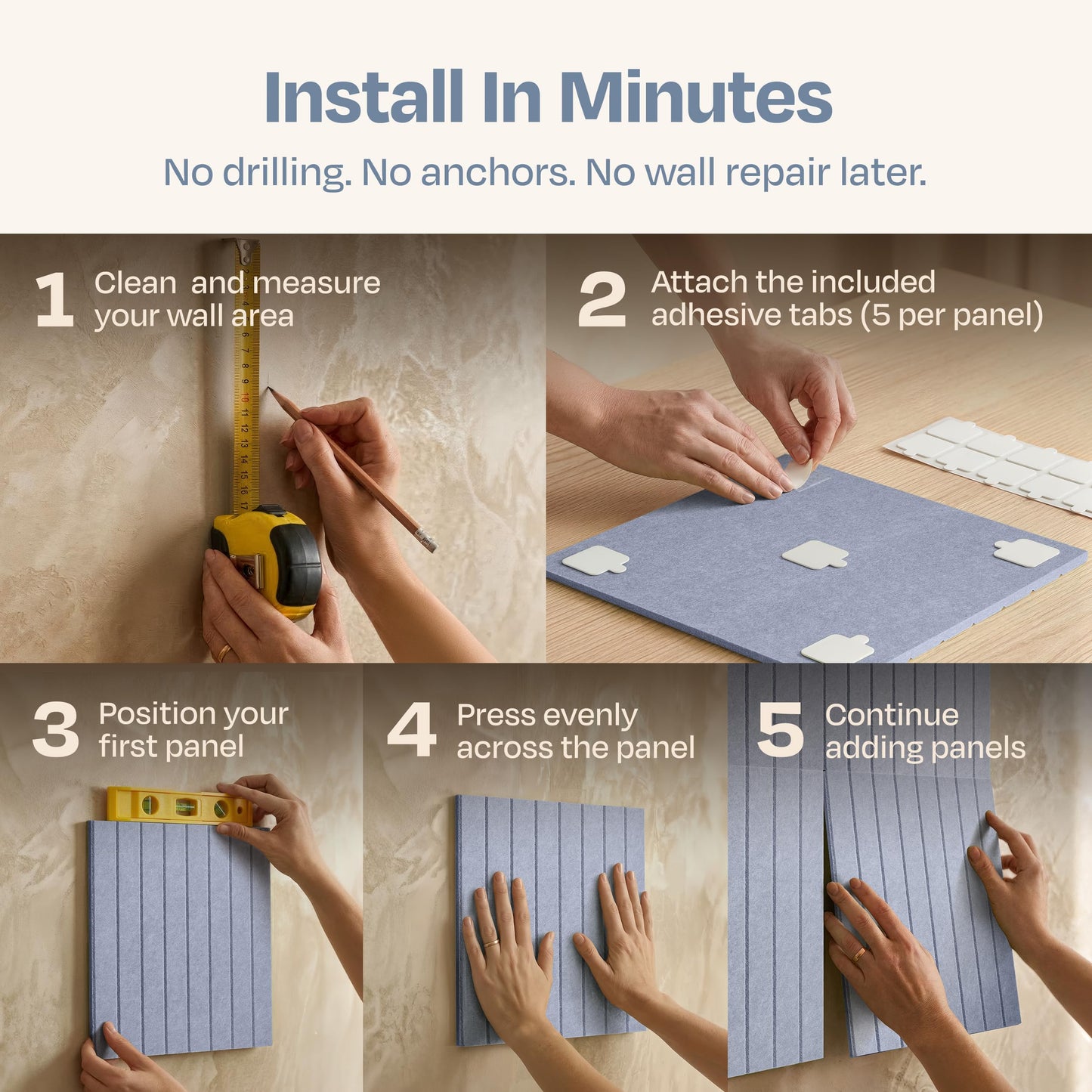 Install In Minutes

No drilling. No anchors. No wall repair later.

1 Clean and measure your wall area

2 Attach the included adhesive tabs (5 per panel)

3 Position your first panel

4 Press evenly across the panel

5 Continue adding panels